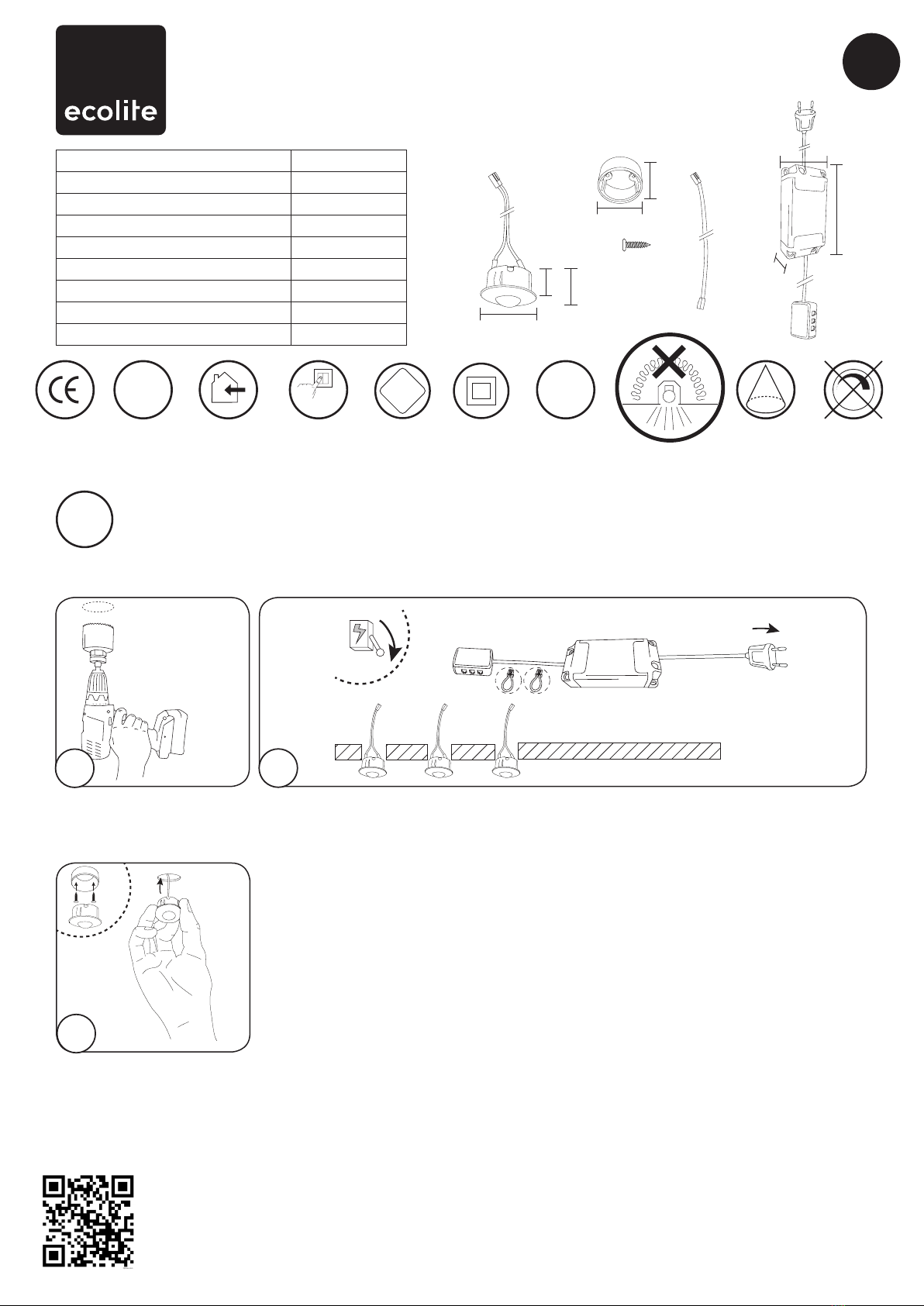 ecolite