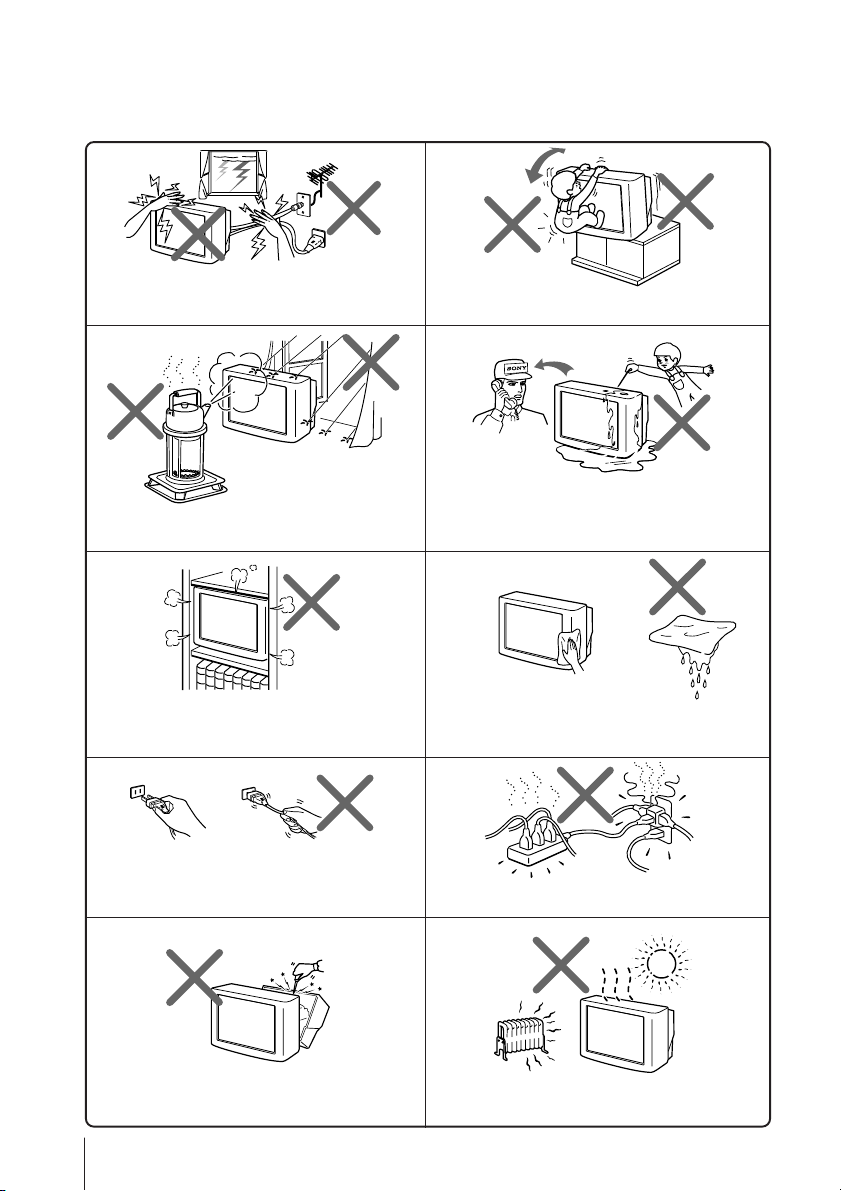 SONY