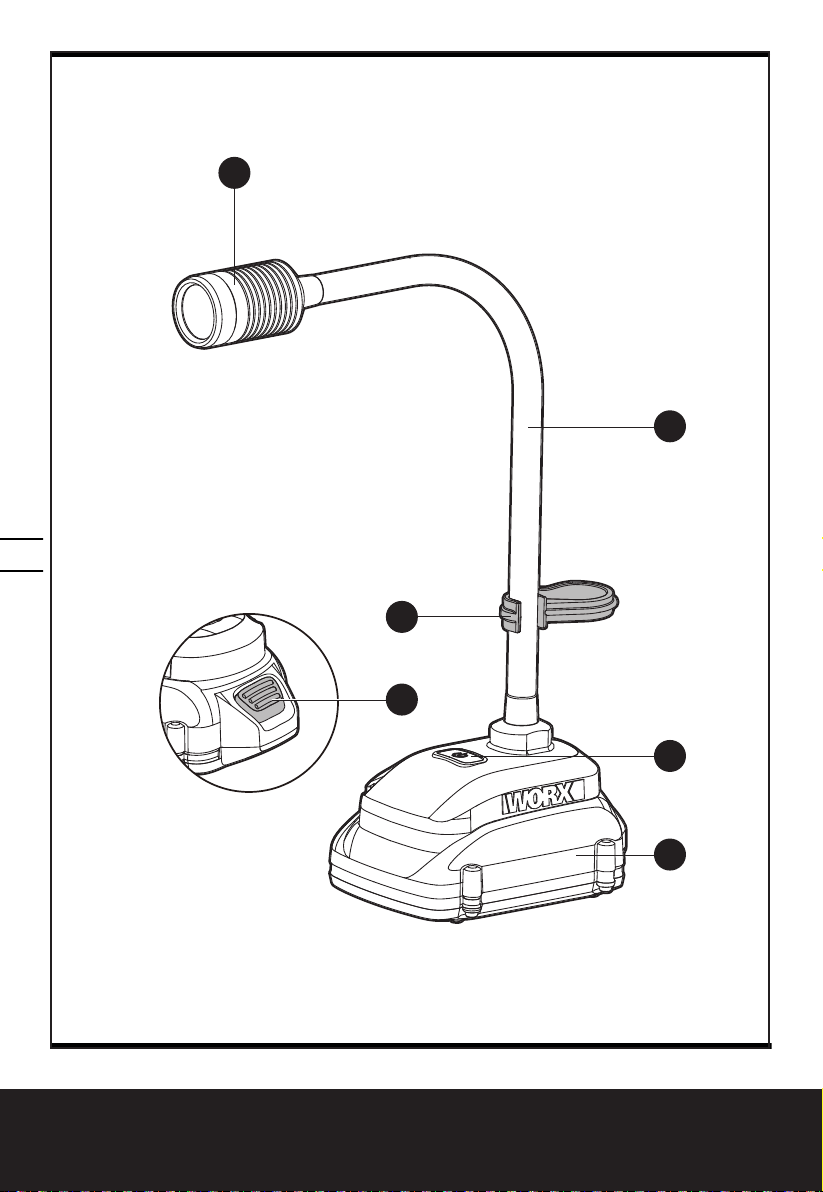 WORX