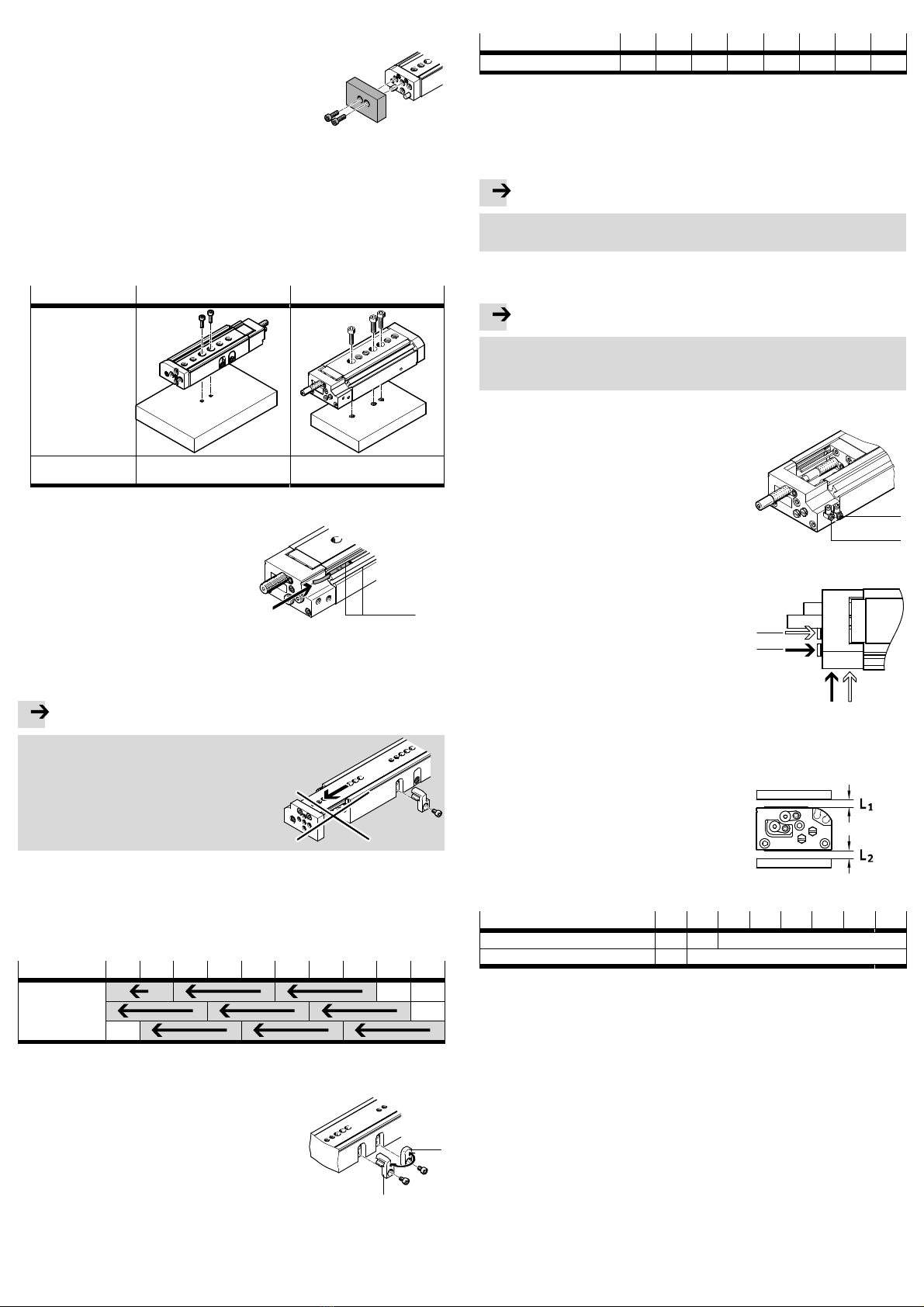 $L_1$

$L_2$