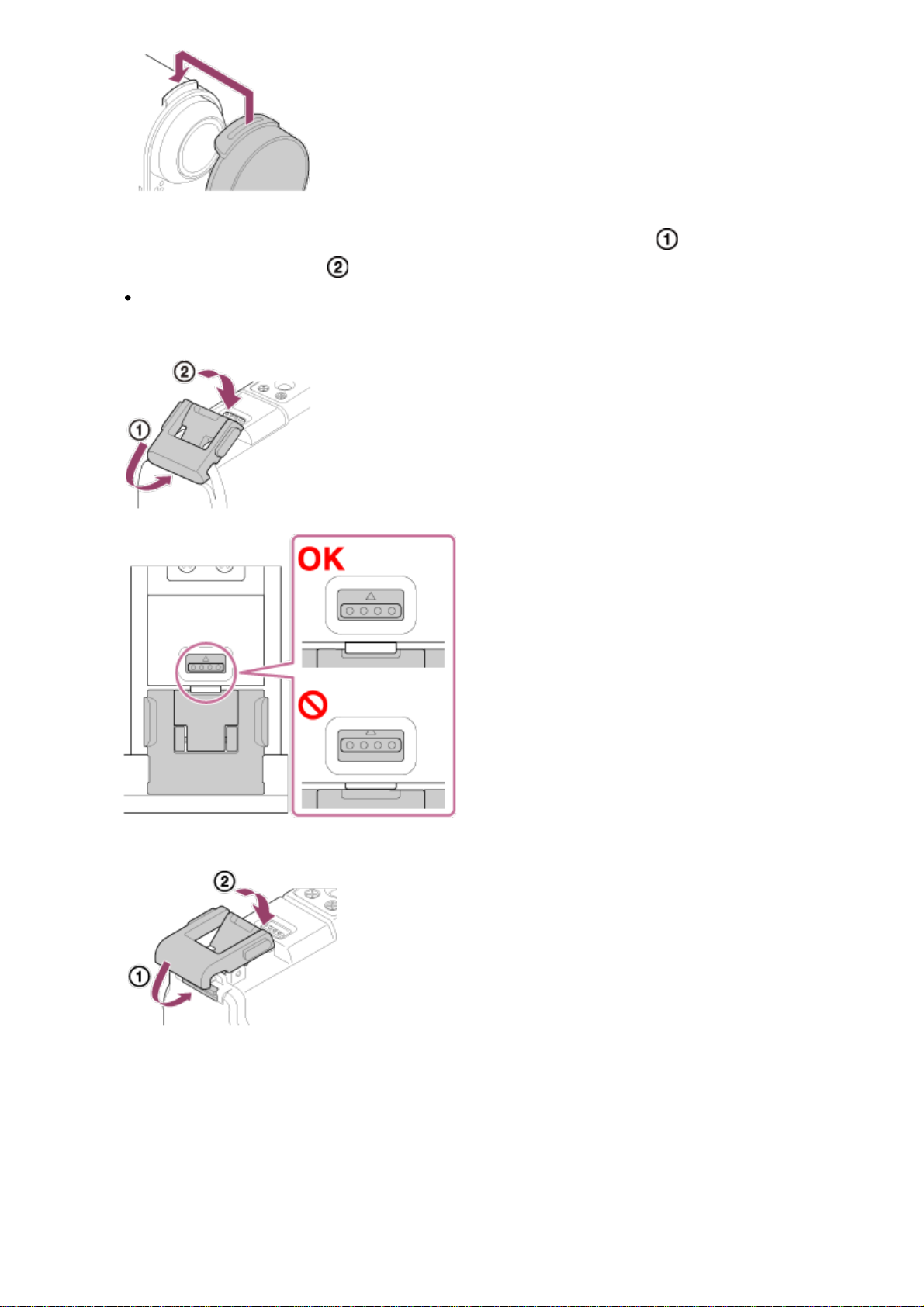 ①
②

②
①

OK

②
①