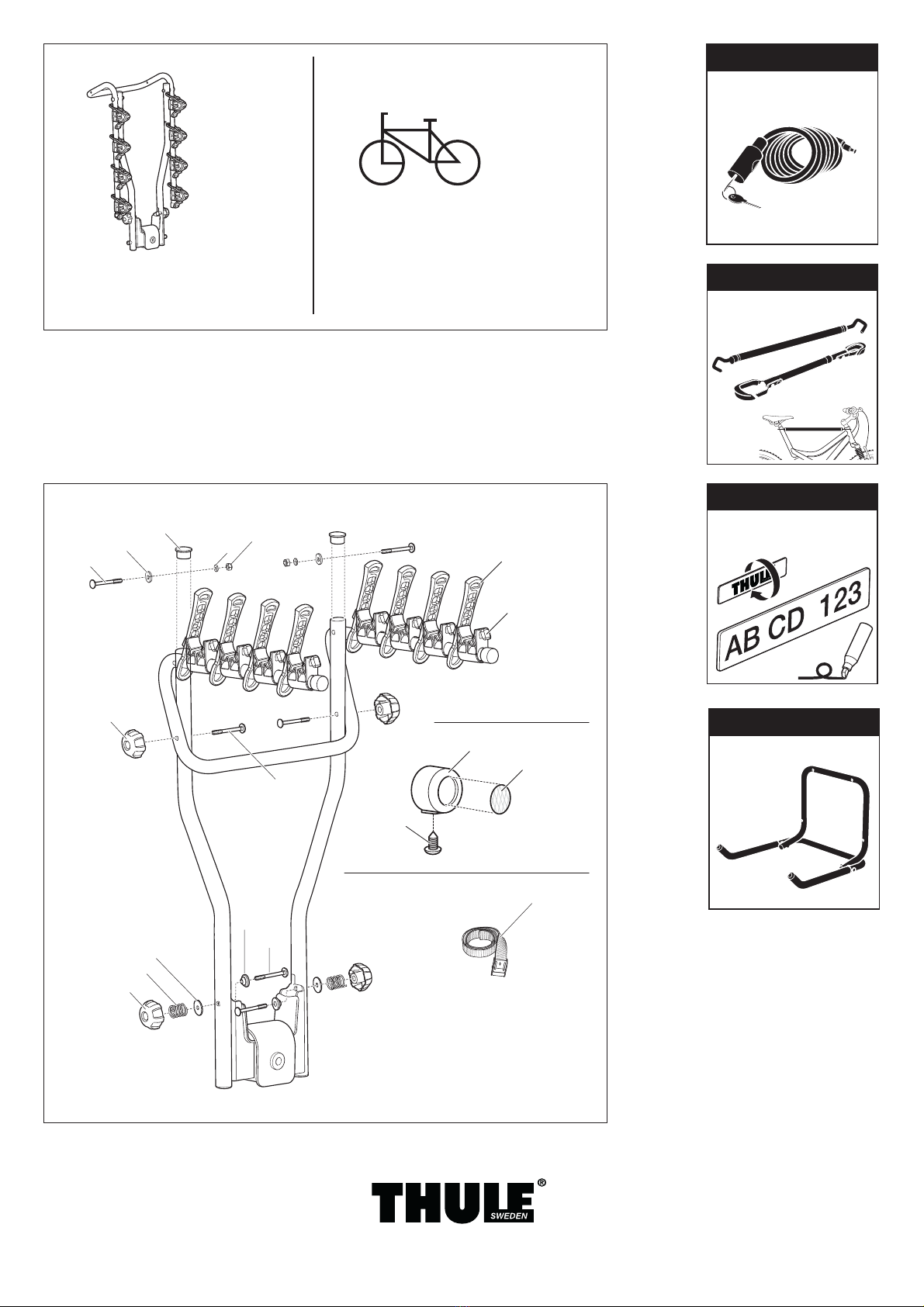 THULE
AB CD 123
THULE
SWEDEN
®