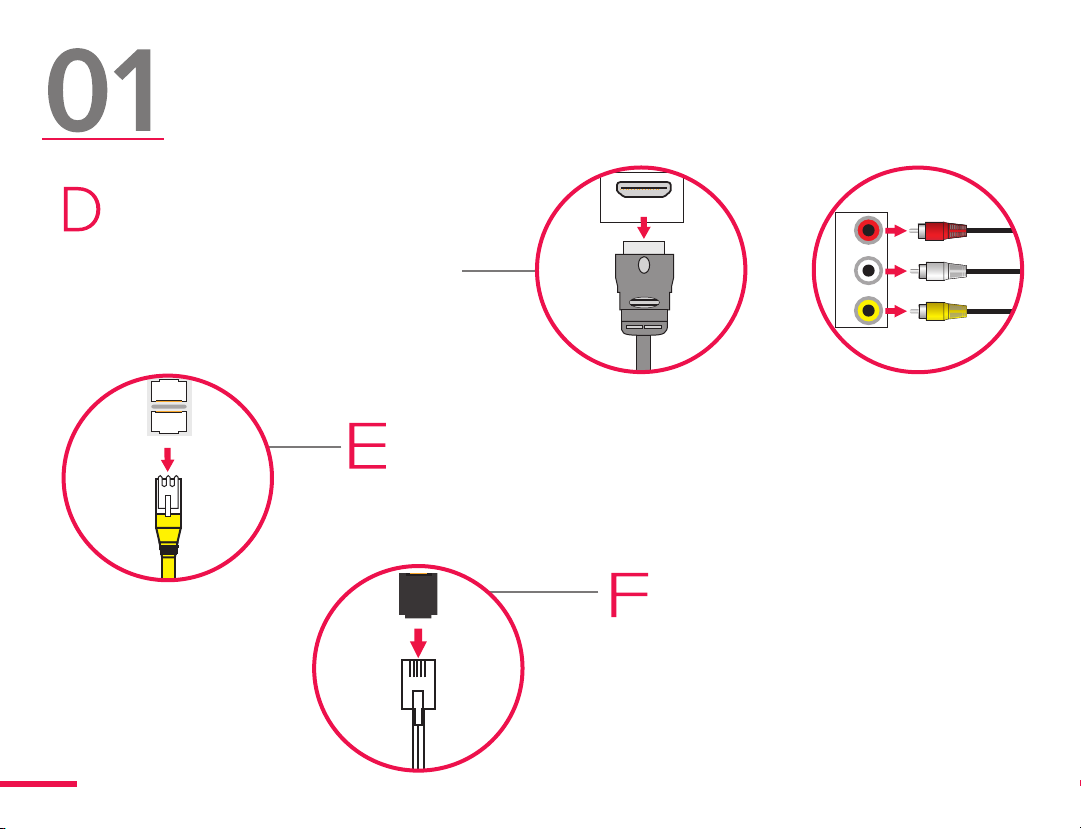 01

D

E

F