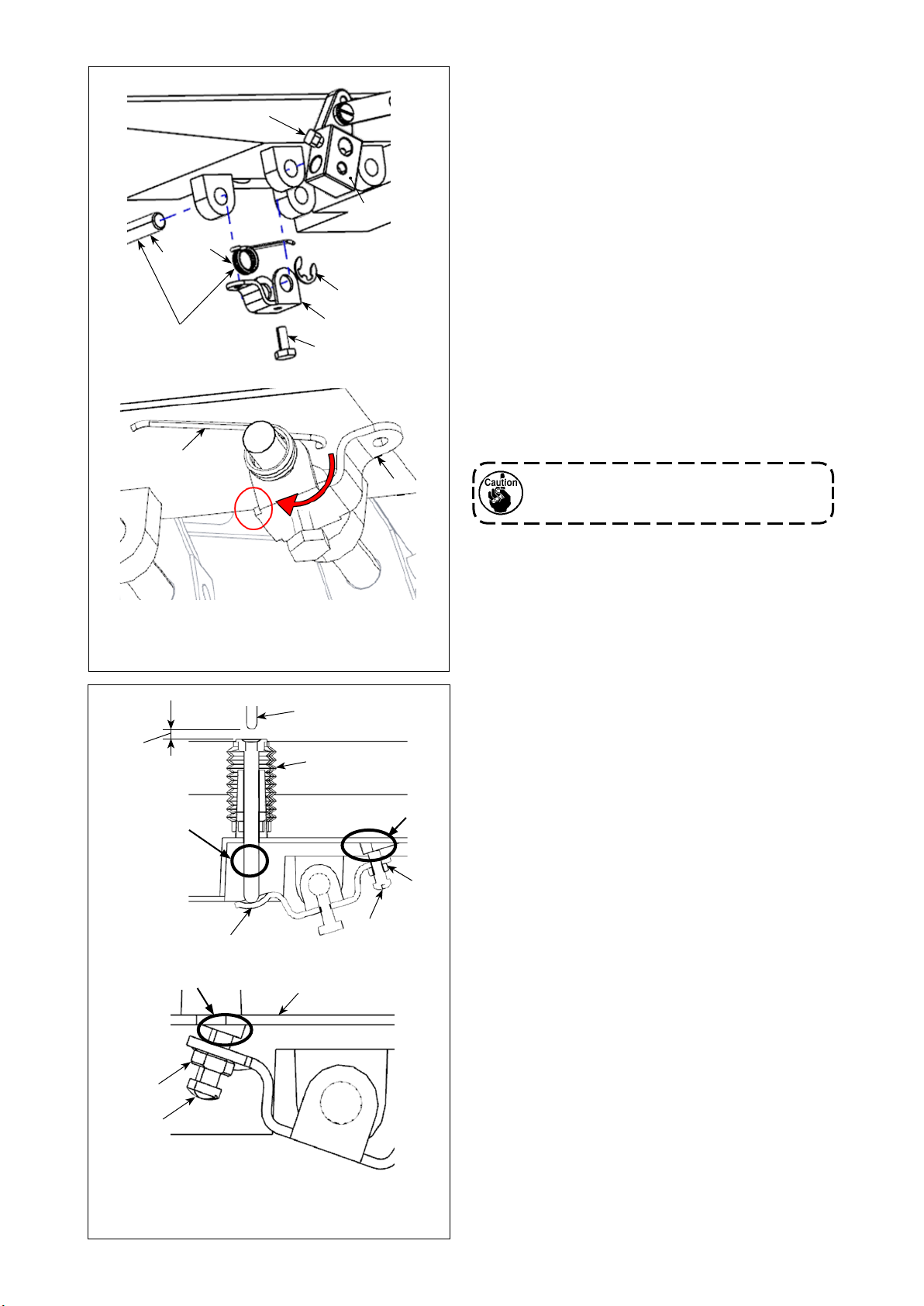 Caution