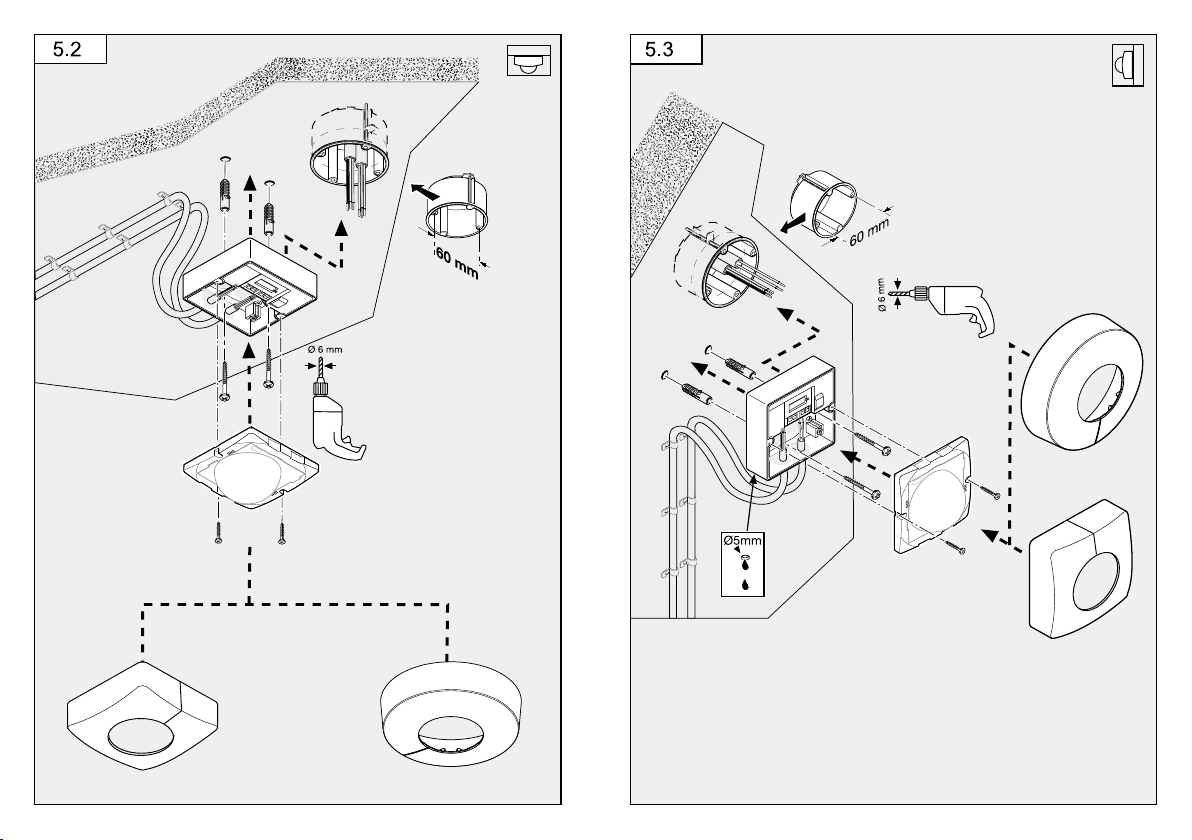 5.2

60 mm

Ø 6 mm

5.3

60 mm

Ø 6 mm

Ø5mm