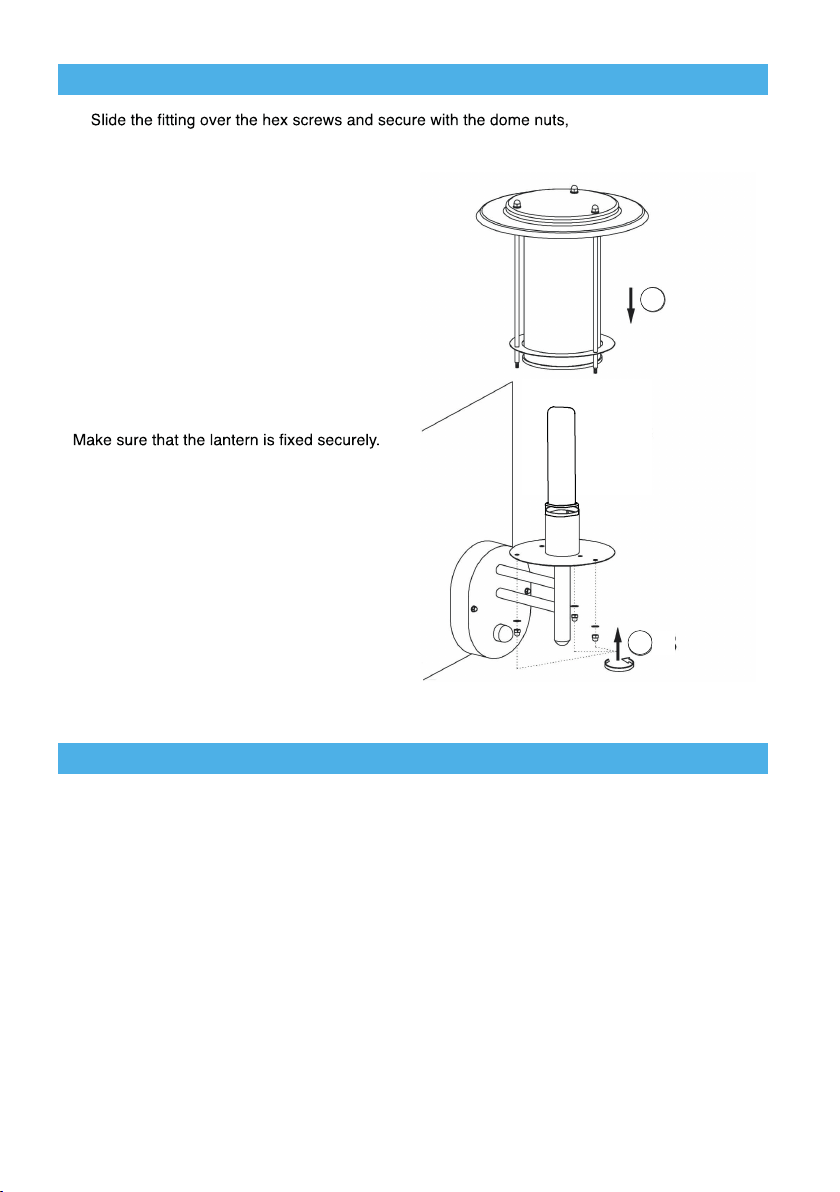 Slide the fitting over the hex screws and secure with the dome nuts,

Make sure that the lantern is fixed securely.