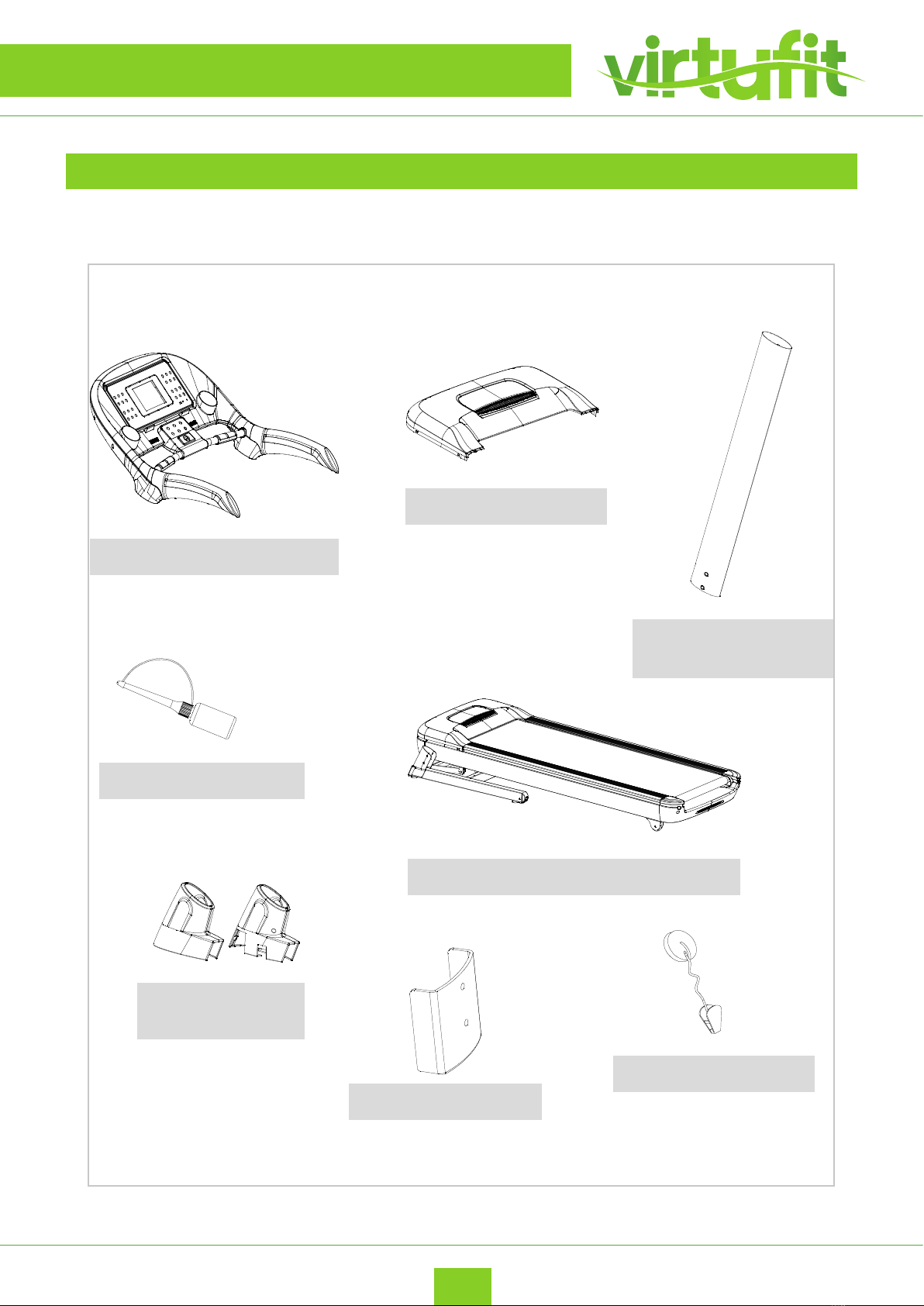 virtufit