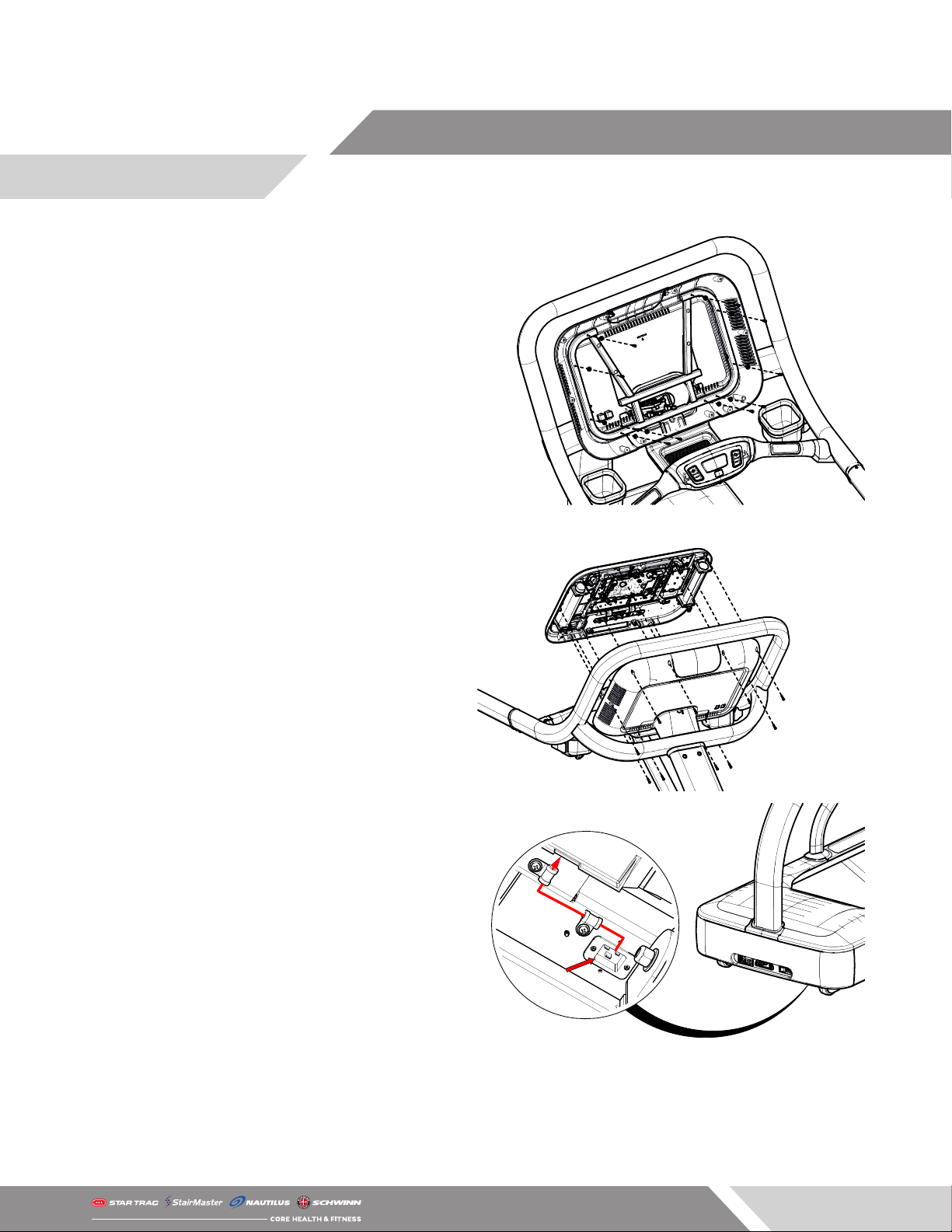 STAR TRAC StairMaster NAUTILUS SCHWINN

CORE HEALTH & FITNESS