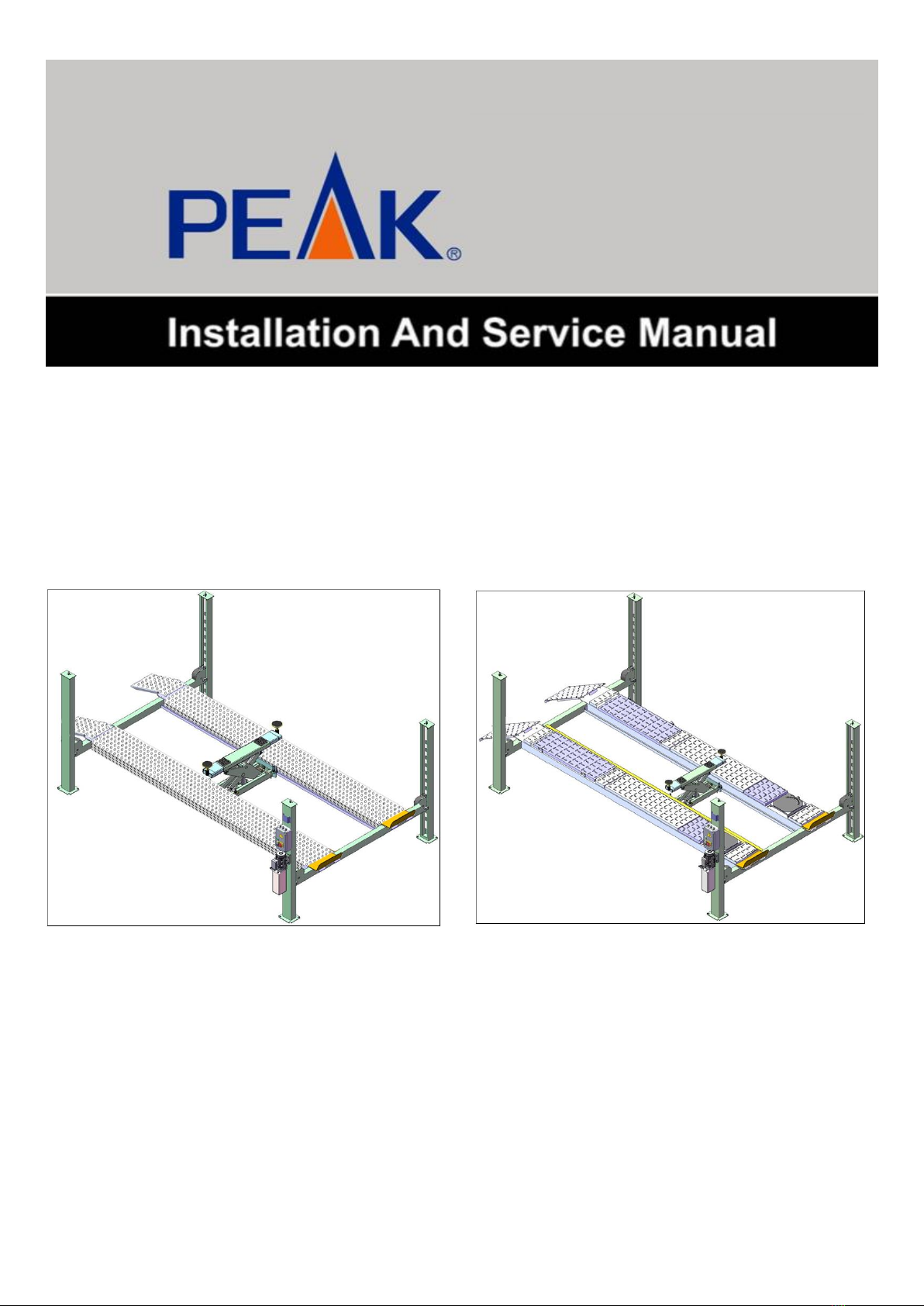 PEAK®

Installation And Service Manual