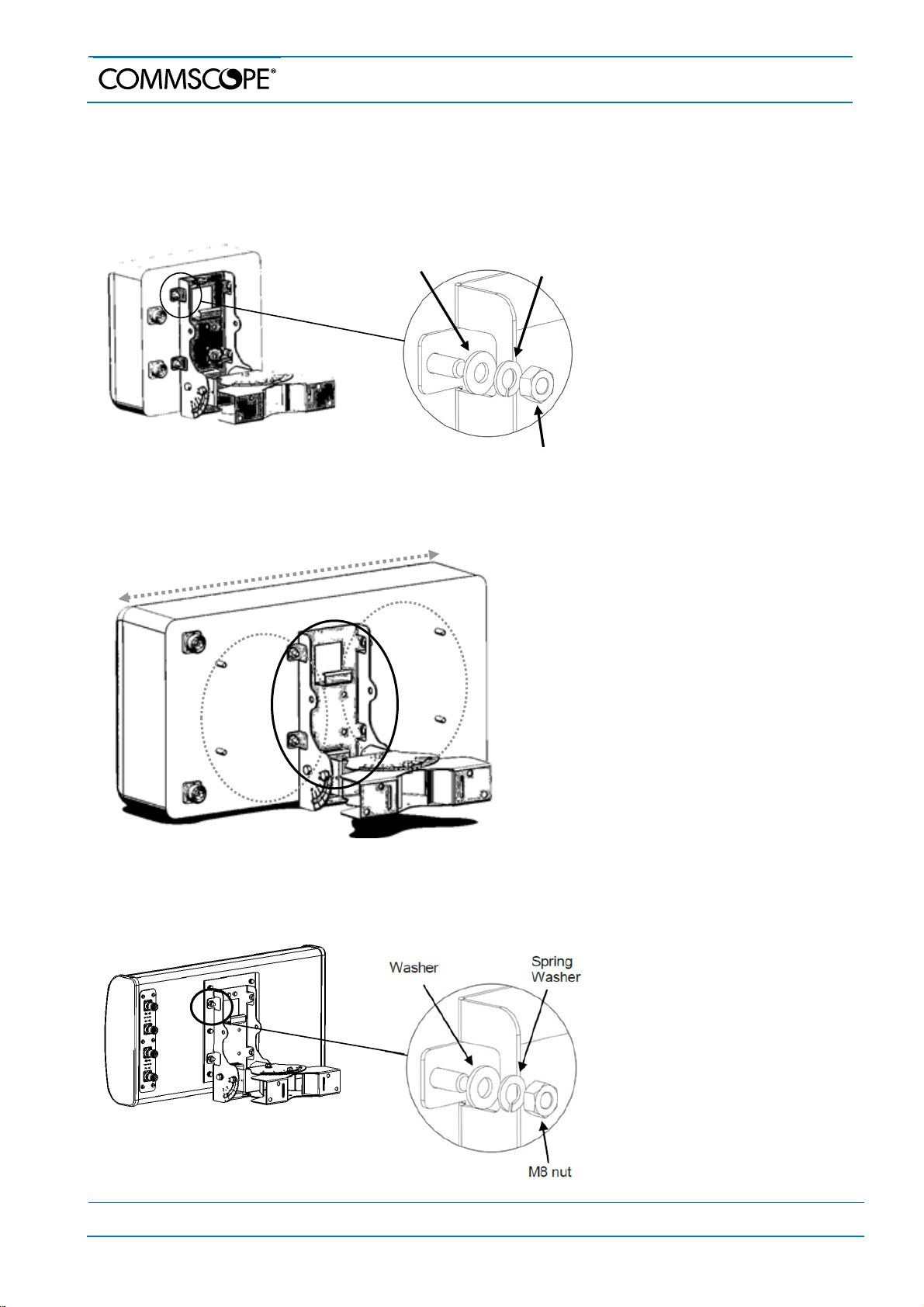 COMMSCOPE®

Washer

Spring Washer

M8 nut