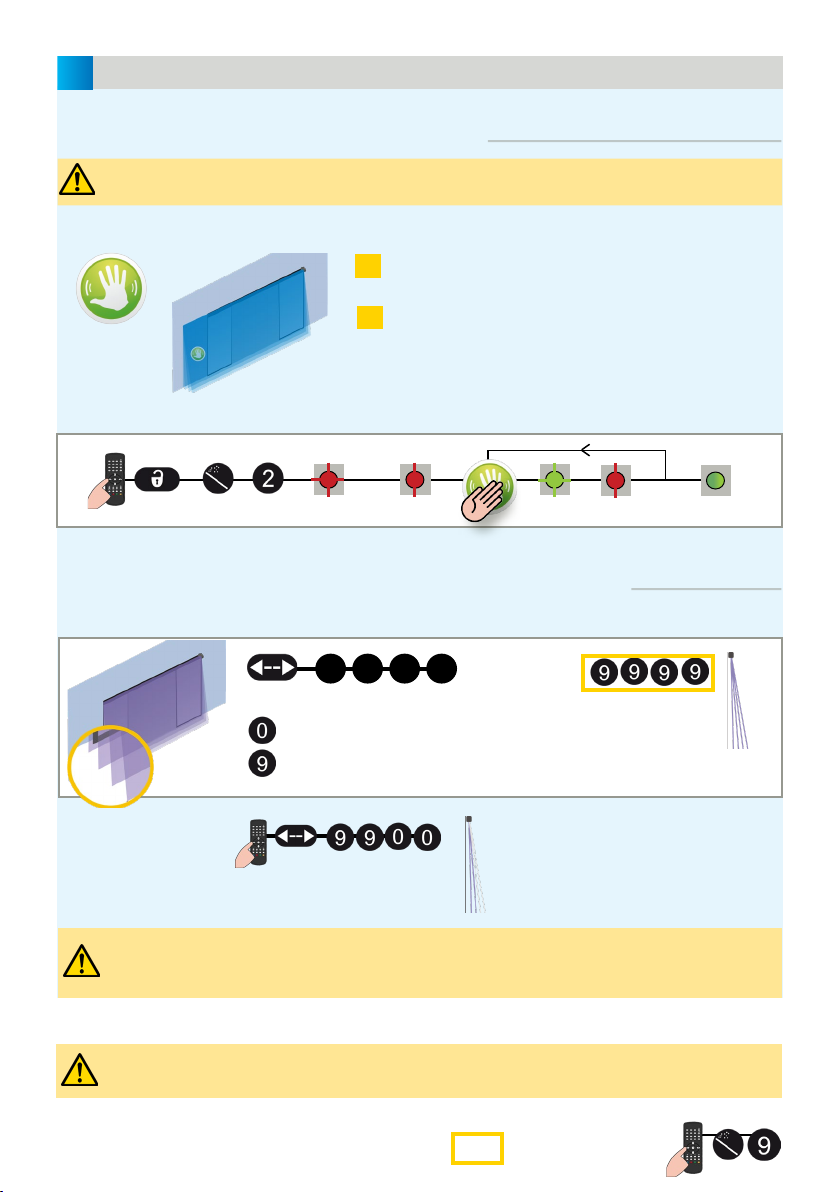 2

9 9 9 9

0
9

9 9 0 0

9