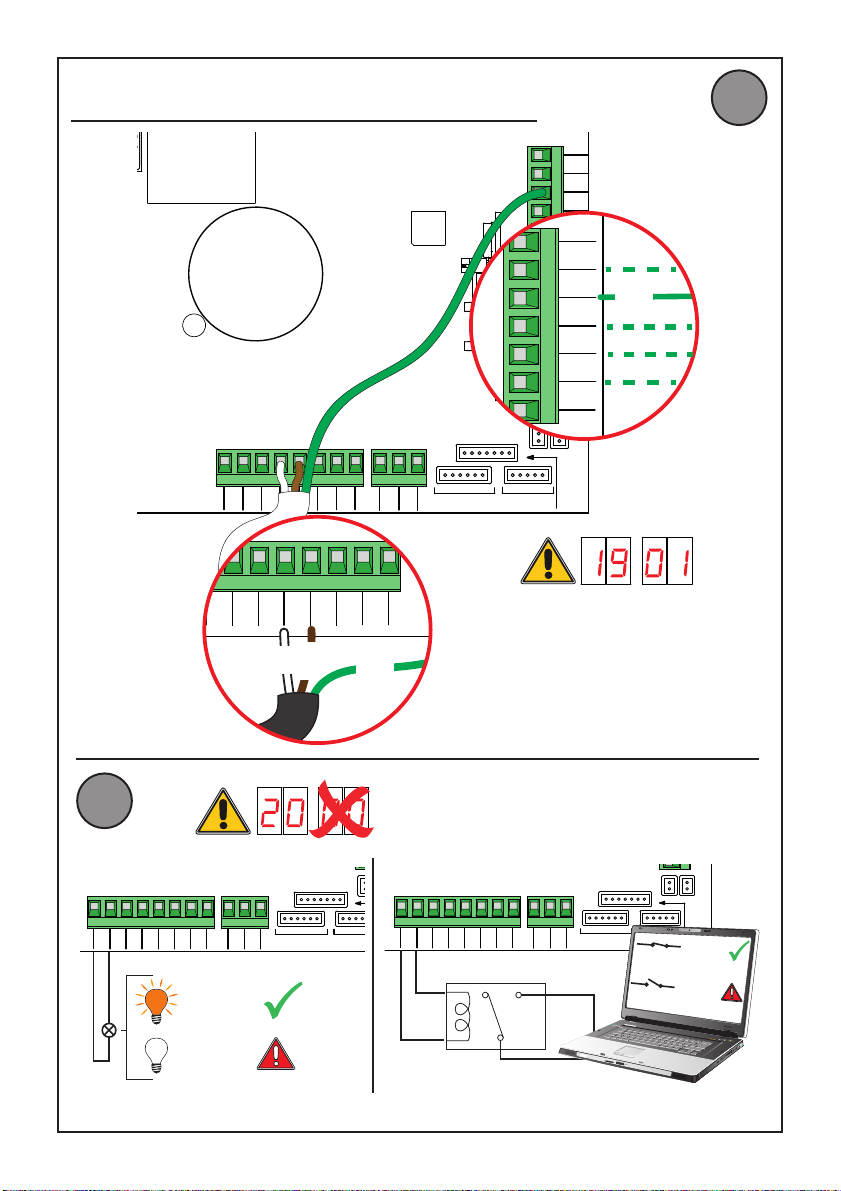 19 01

20