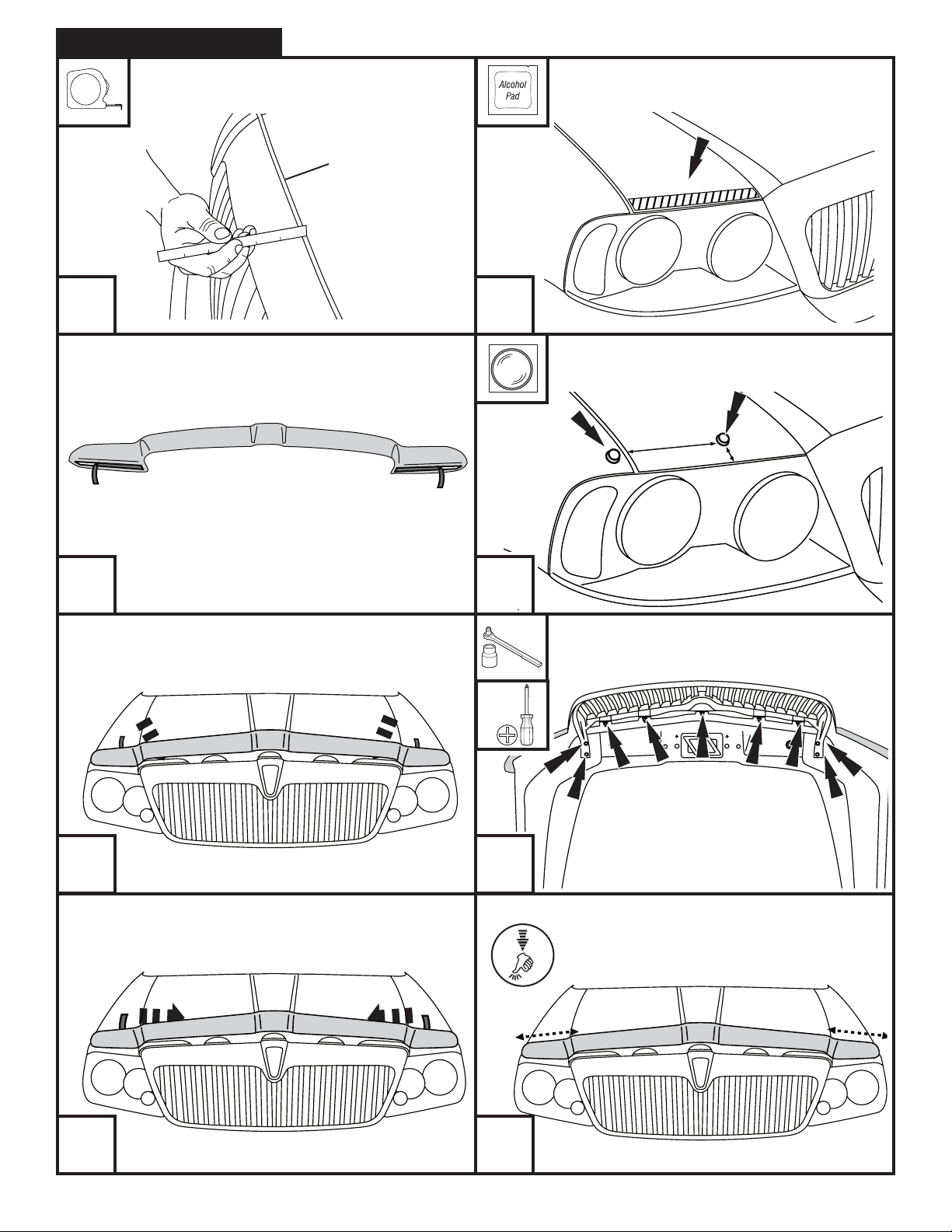 Alcohol Pad