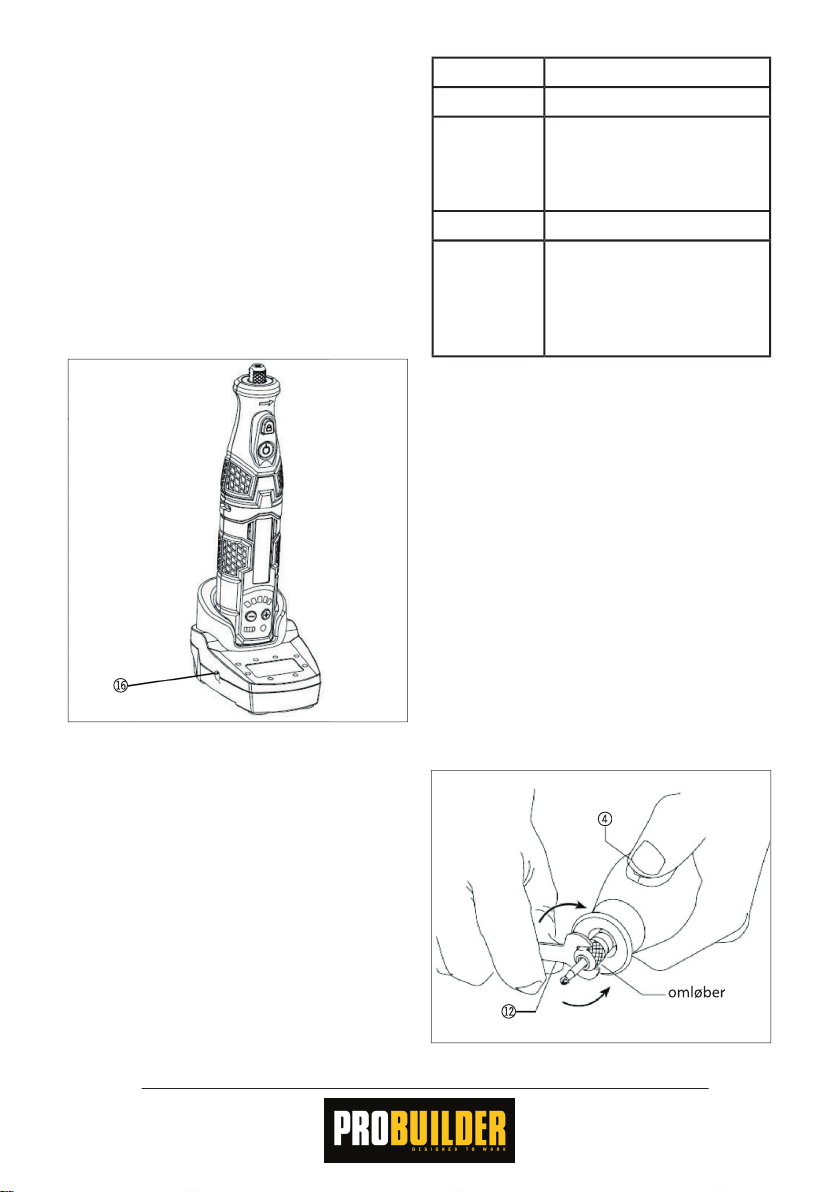 ⑯

④

⑫

omløber

PROBUILDER
DESIGNED TO WORK