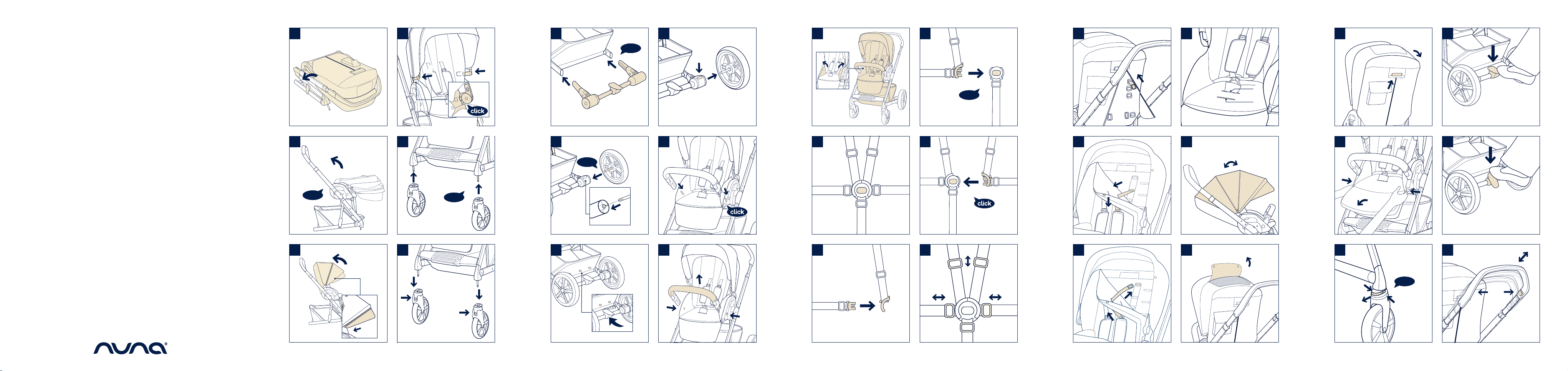 click

click

click

nuna