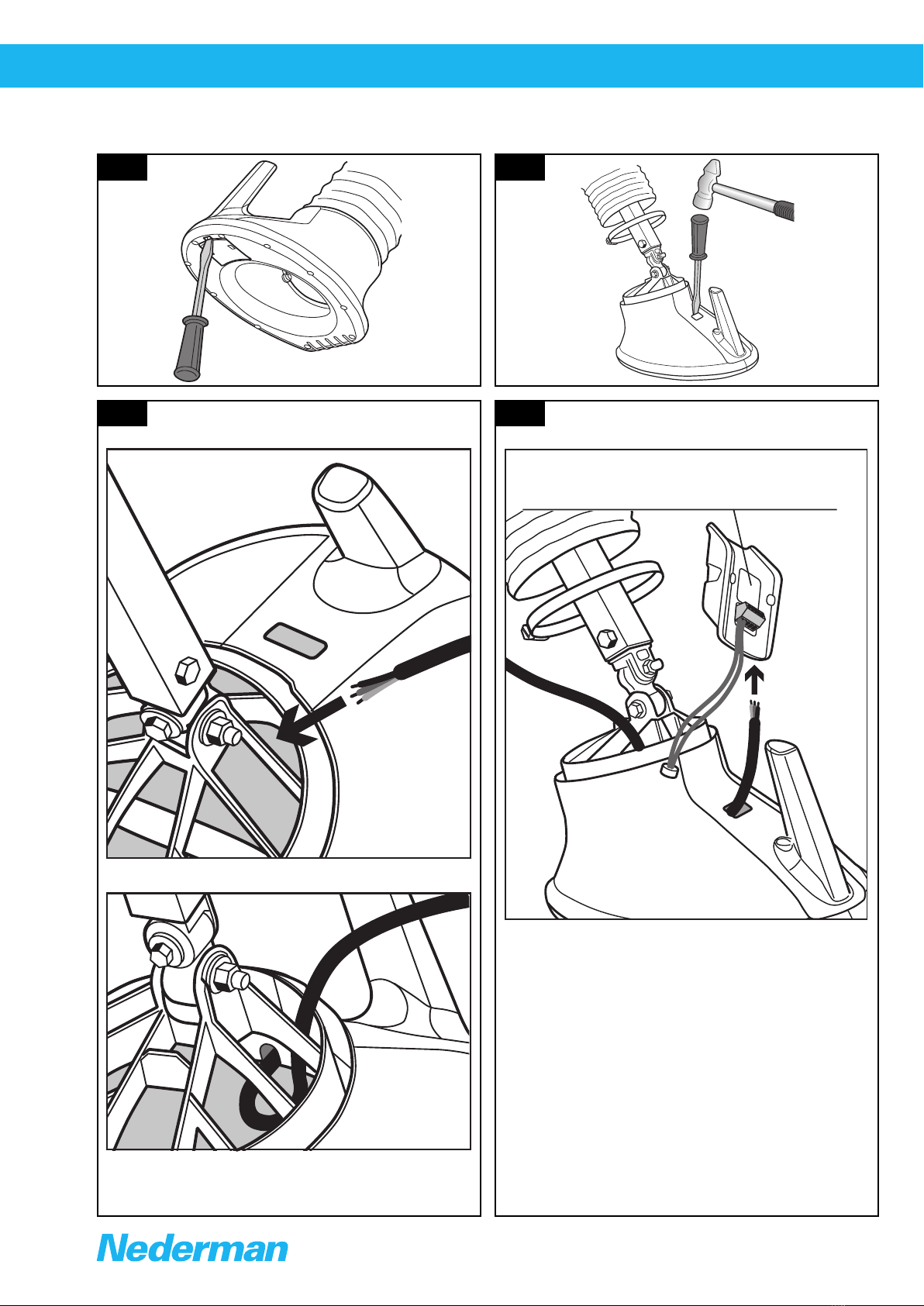 Nederman