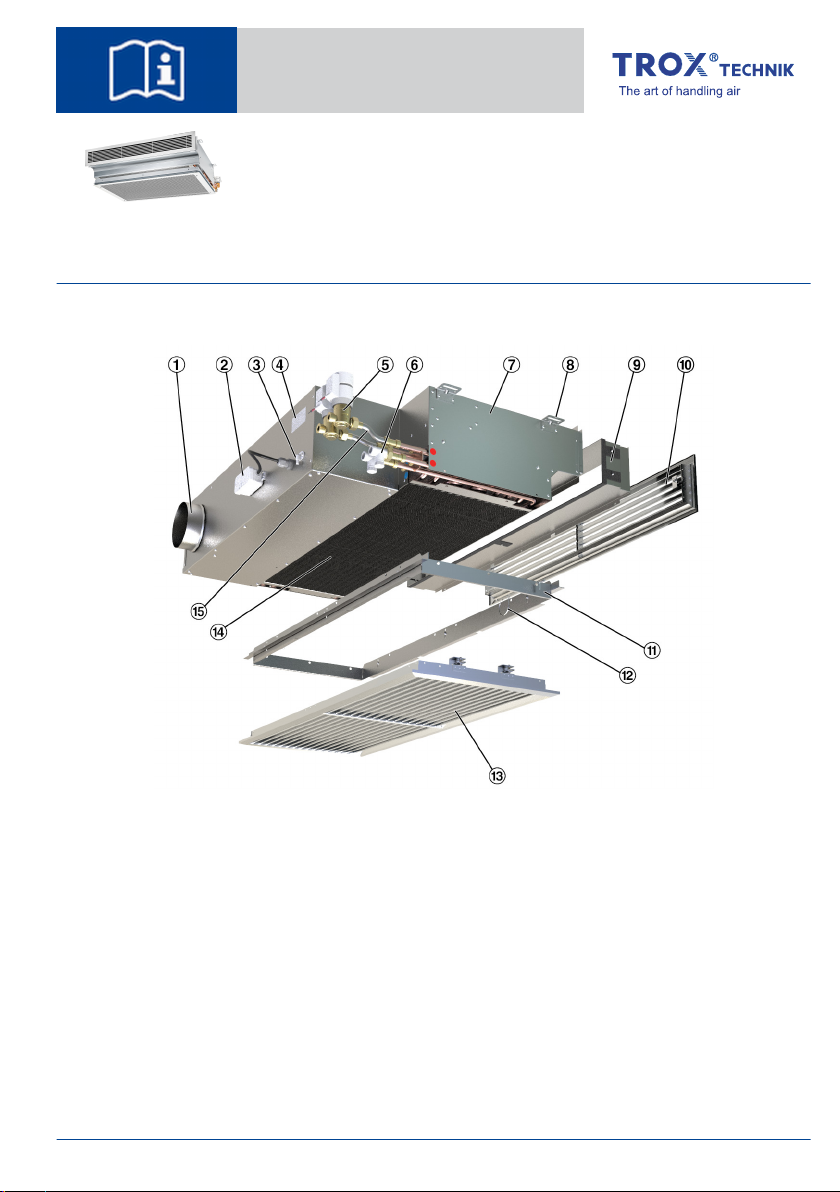 TROX® TECHNIK
The art of handling air

① ② ③ ④ ⑤ ⑥ ⑦ ⑧ ⑨ ⑩

⑮

⑭

⑪

⑫

⑬