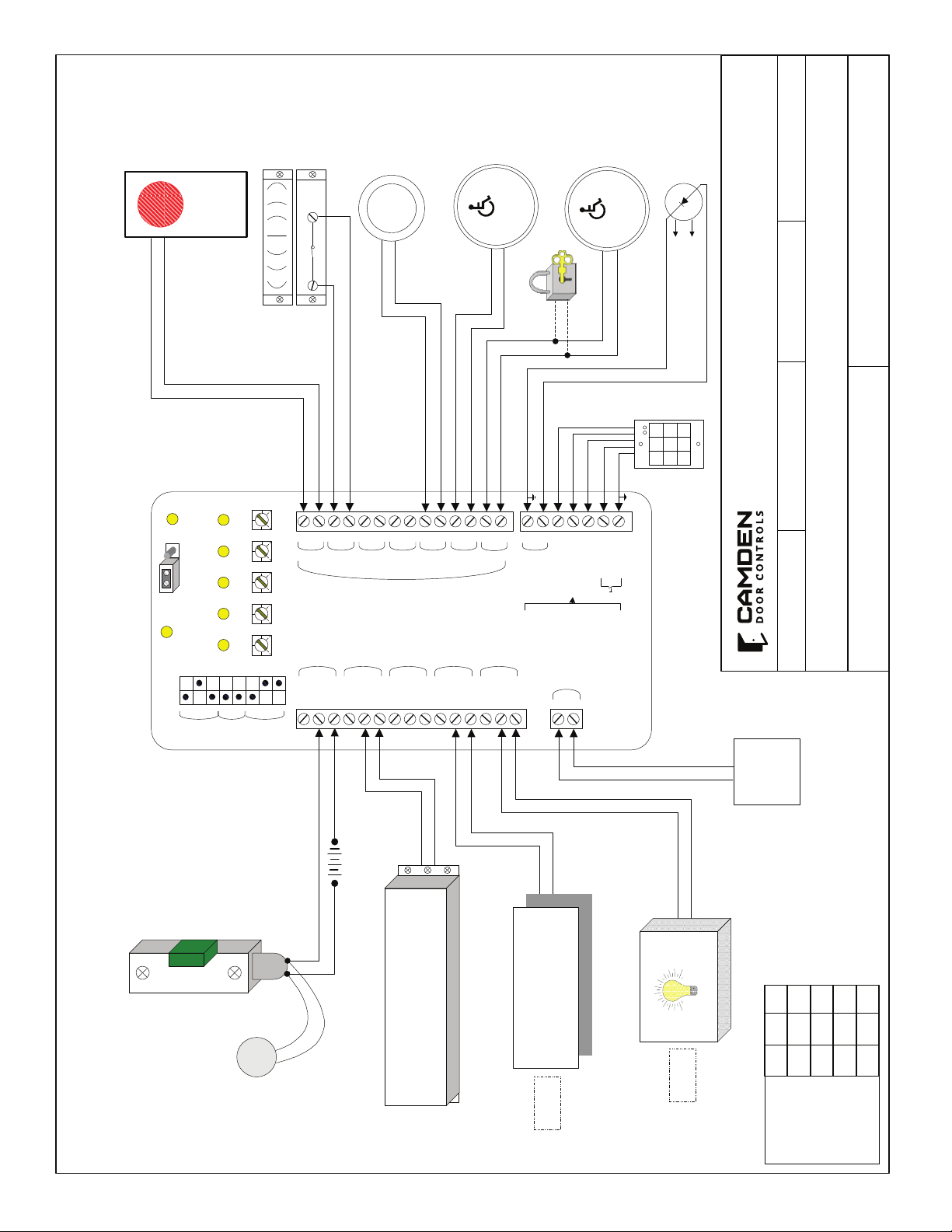 CAMDEN
DOOR CONTROLS