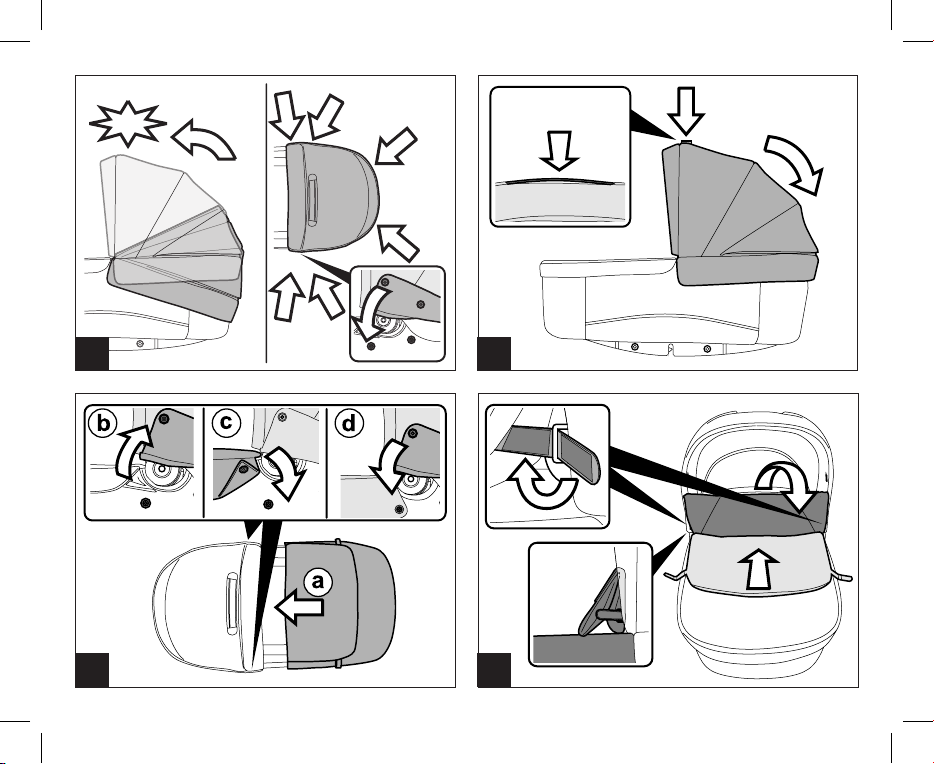 b

c

d

a