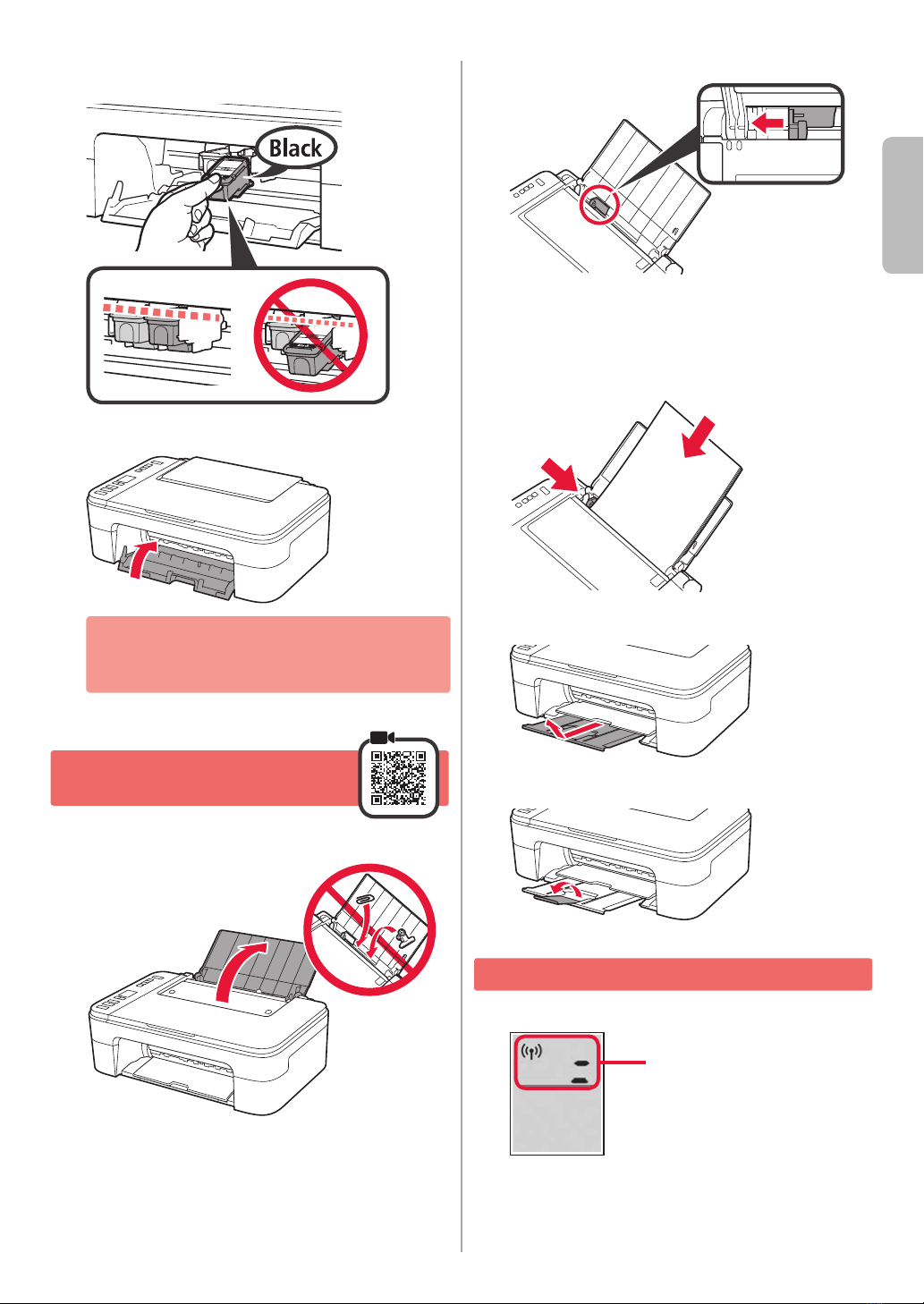 Black