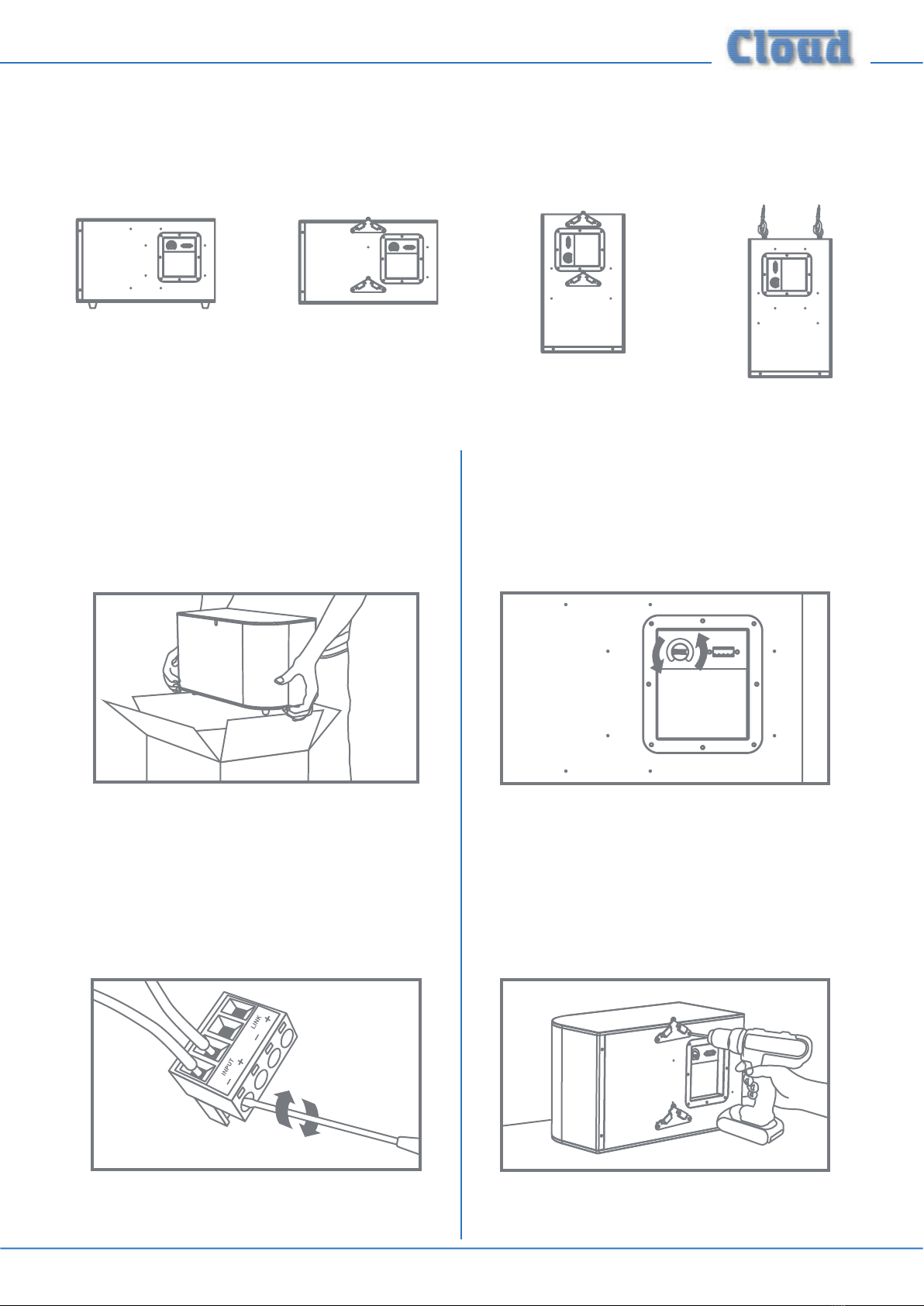 Cloud

INPUT
− +
LINK
− +