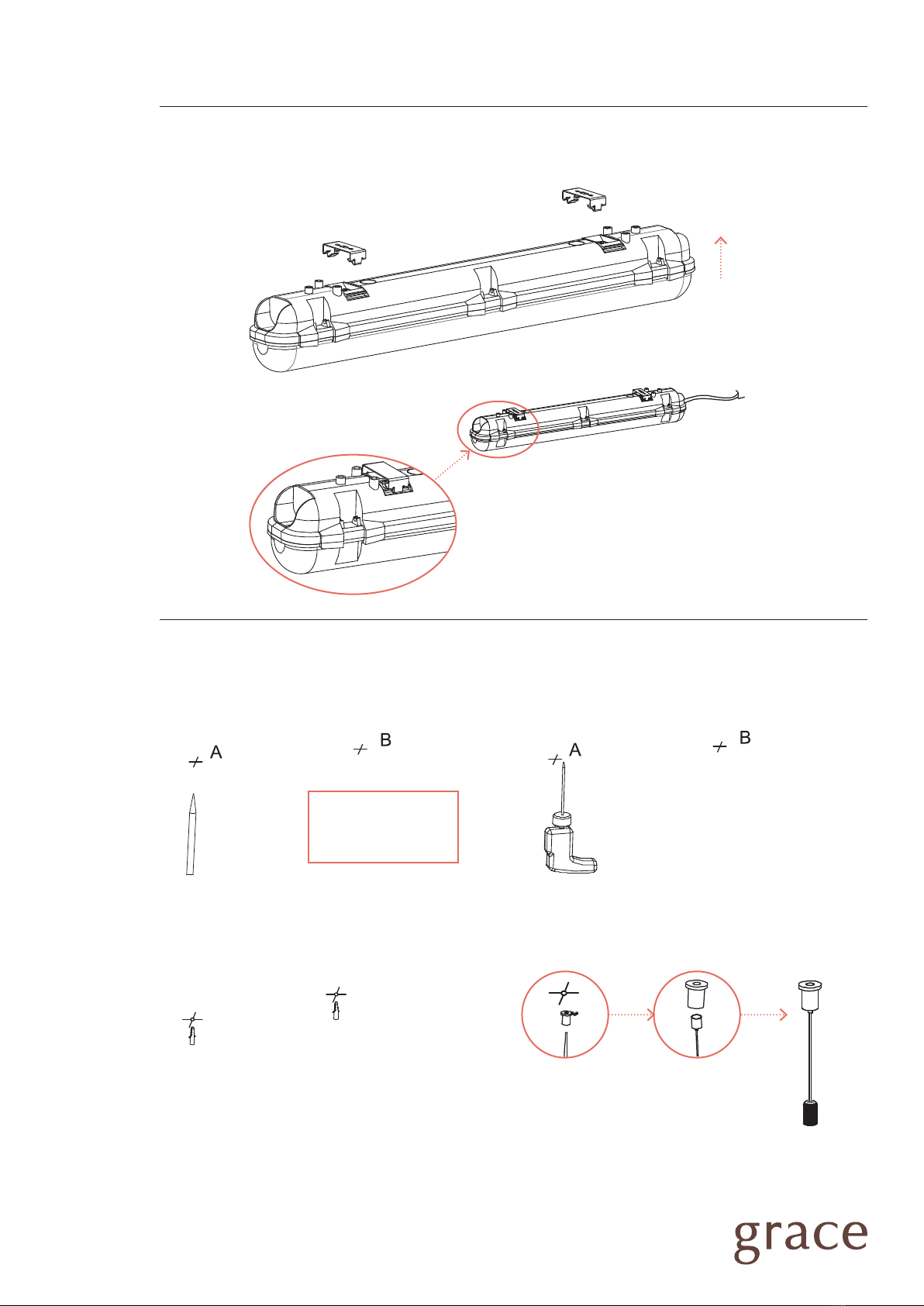 A

B

A

B

grace