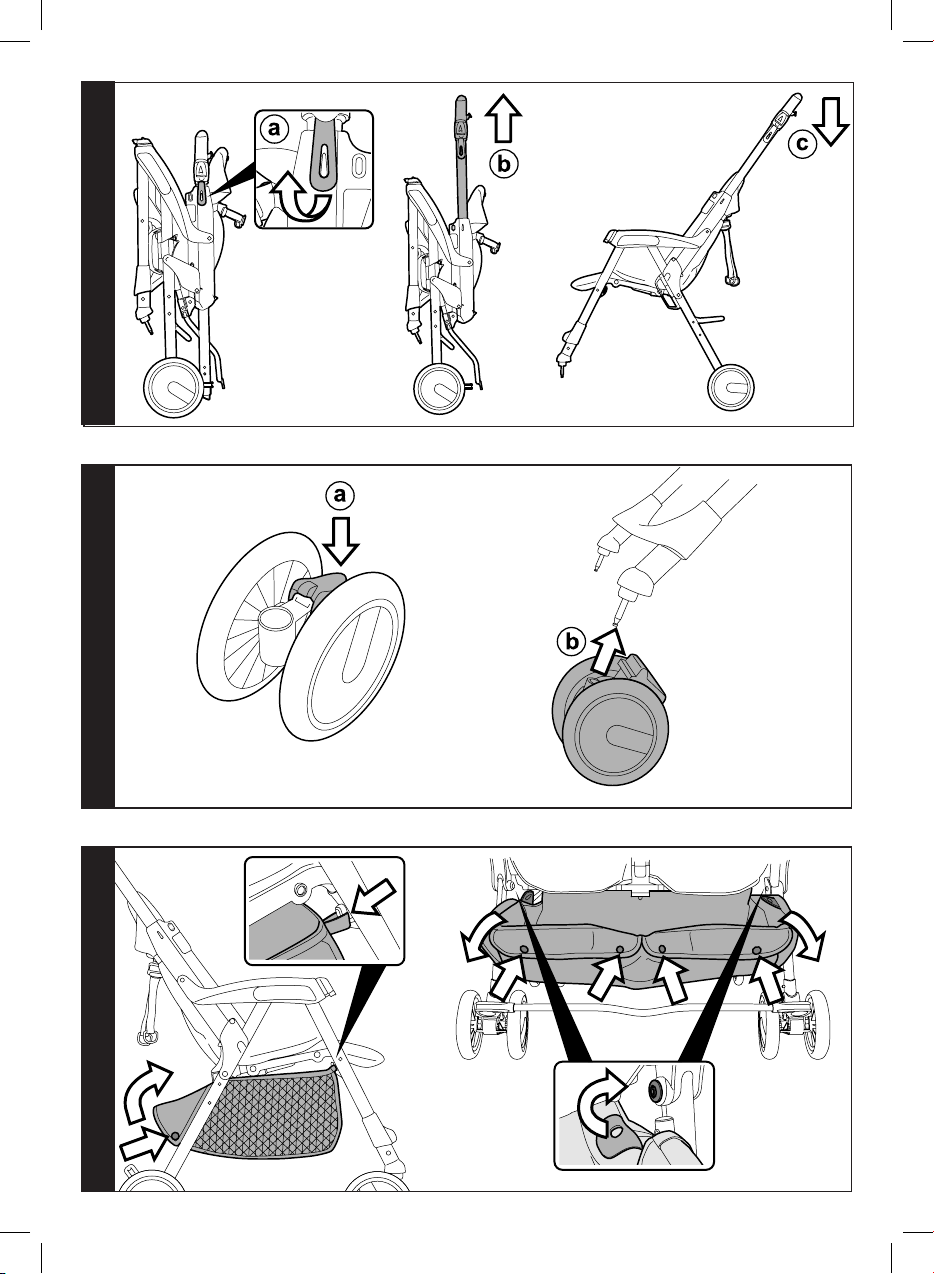 a
b
c

a
b