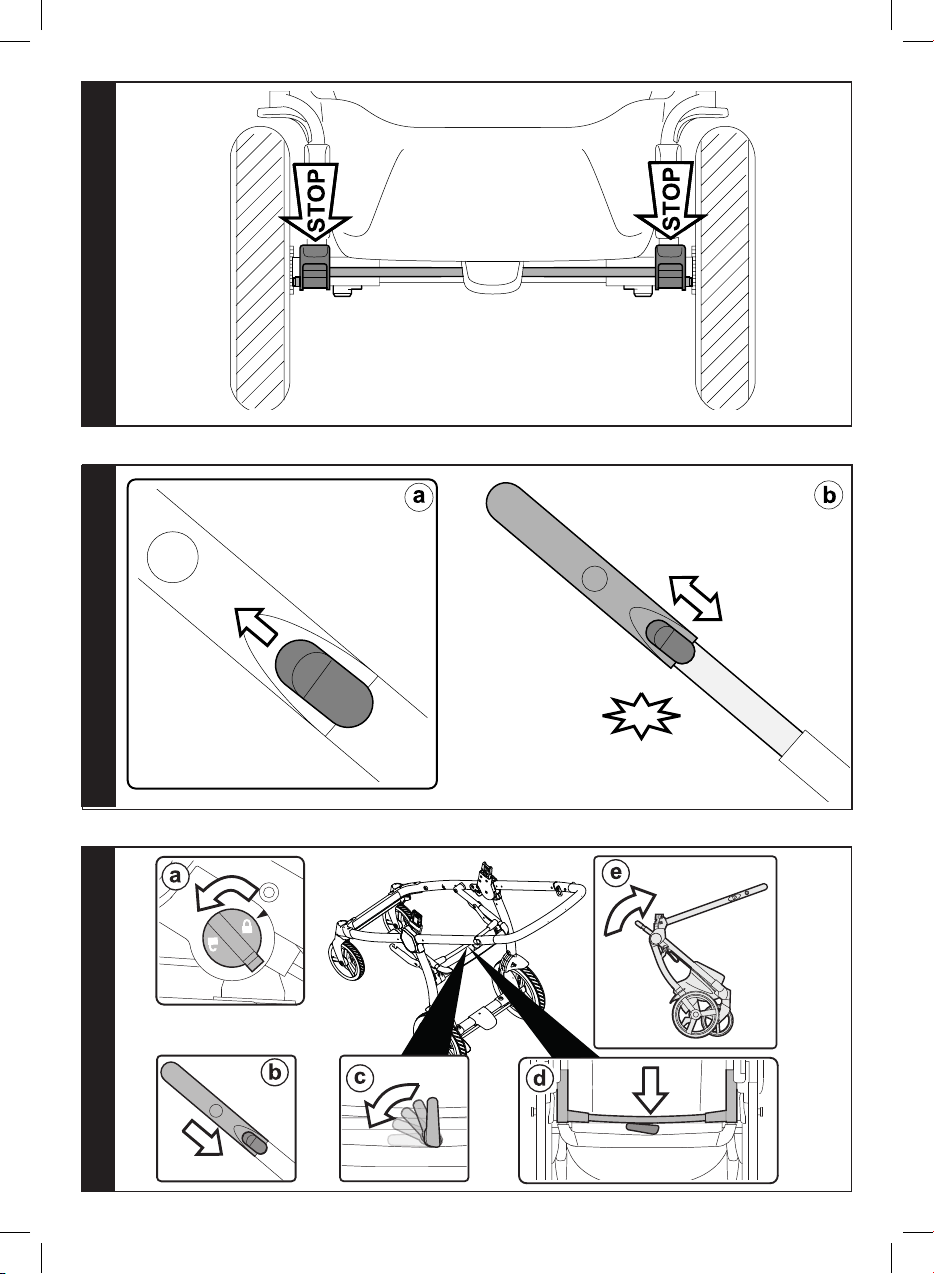 STOP
STOP

a
b

a
e
b
c
d