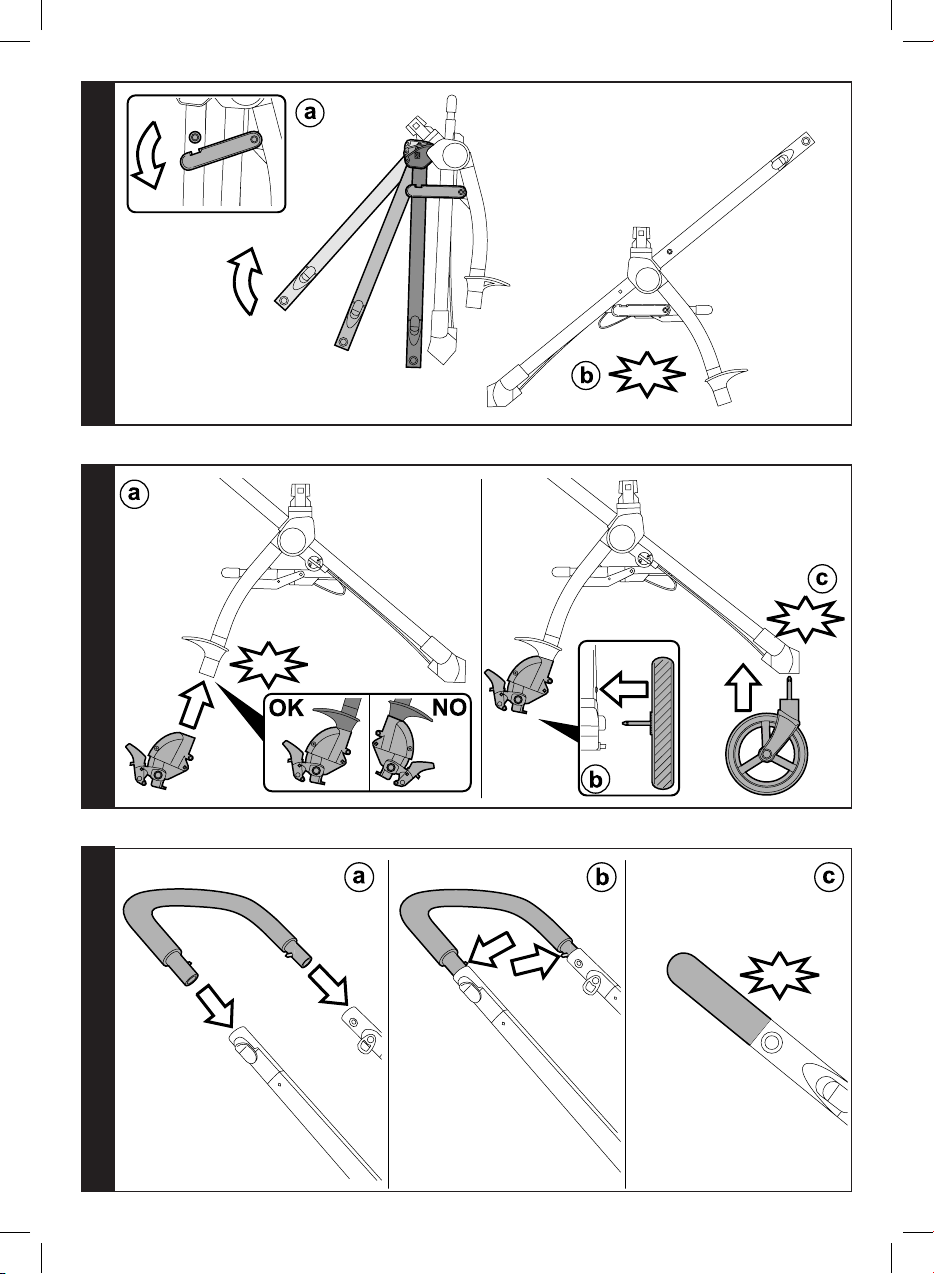 a

b

a

OK

NO

b

c

a

b

c