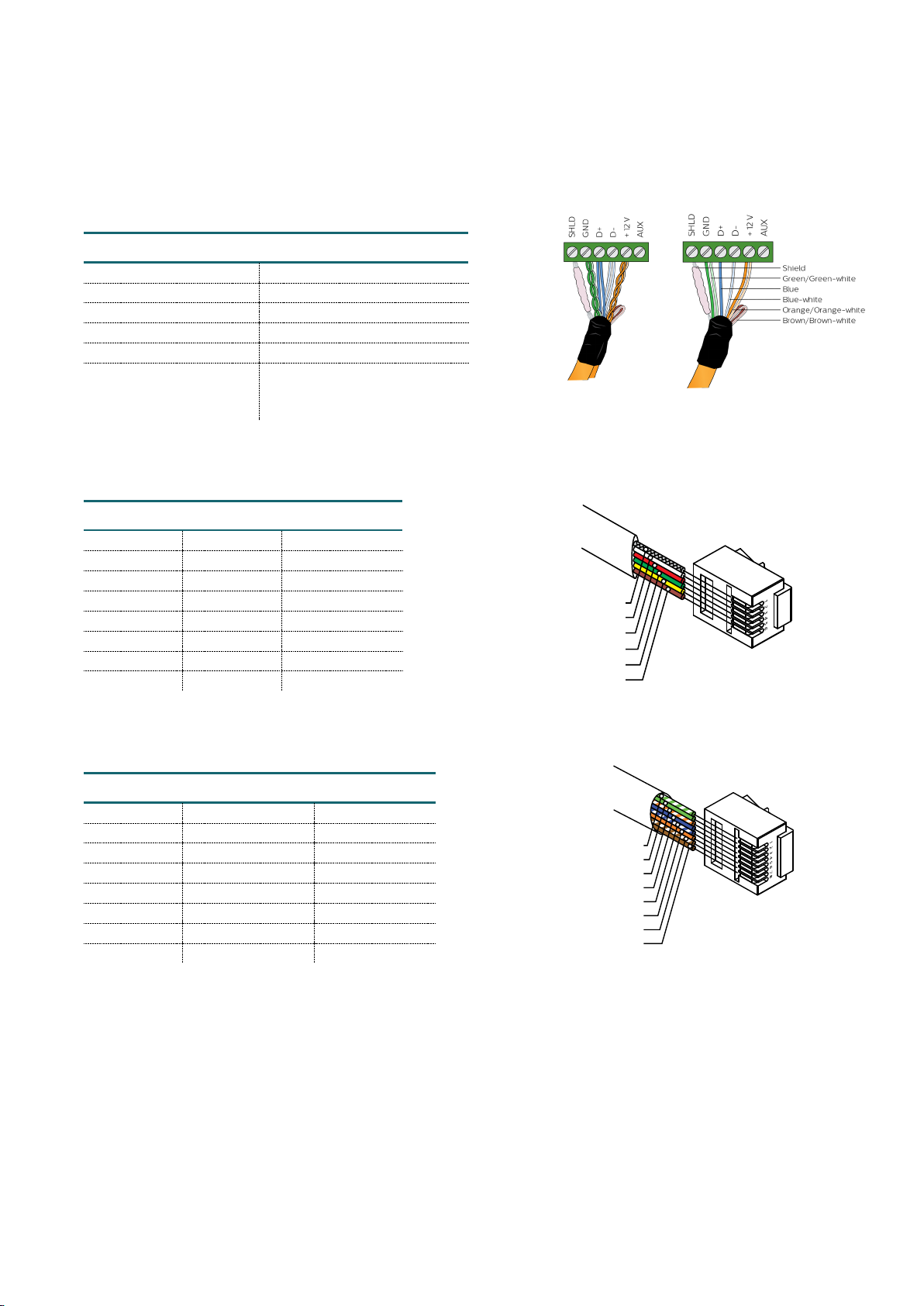 SHLD
GND
D+
D-
+ 12 V
AUX

SHLD
GND
D+
D-
+ 12 V
AUX

Shield
Green/Green-white
Blue
Blue-white
Orange/Orange-white
Brown/Brown-white