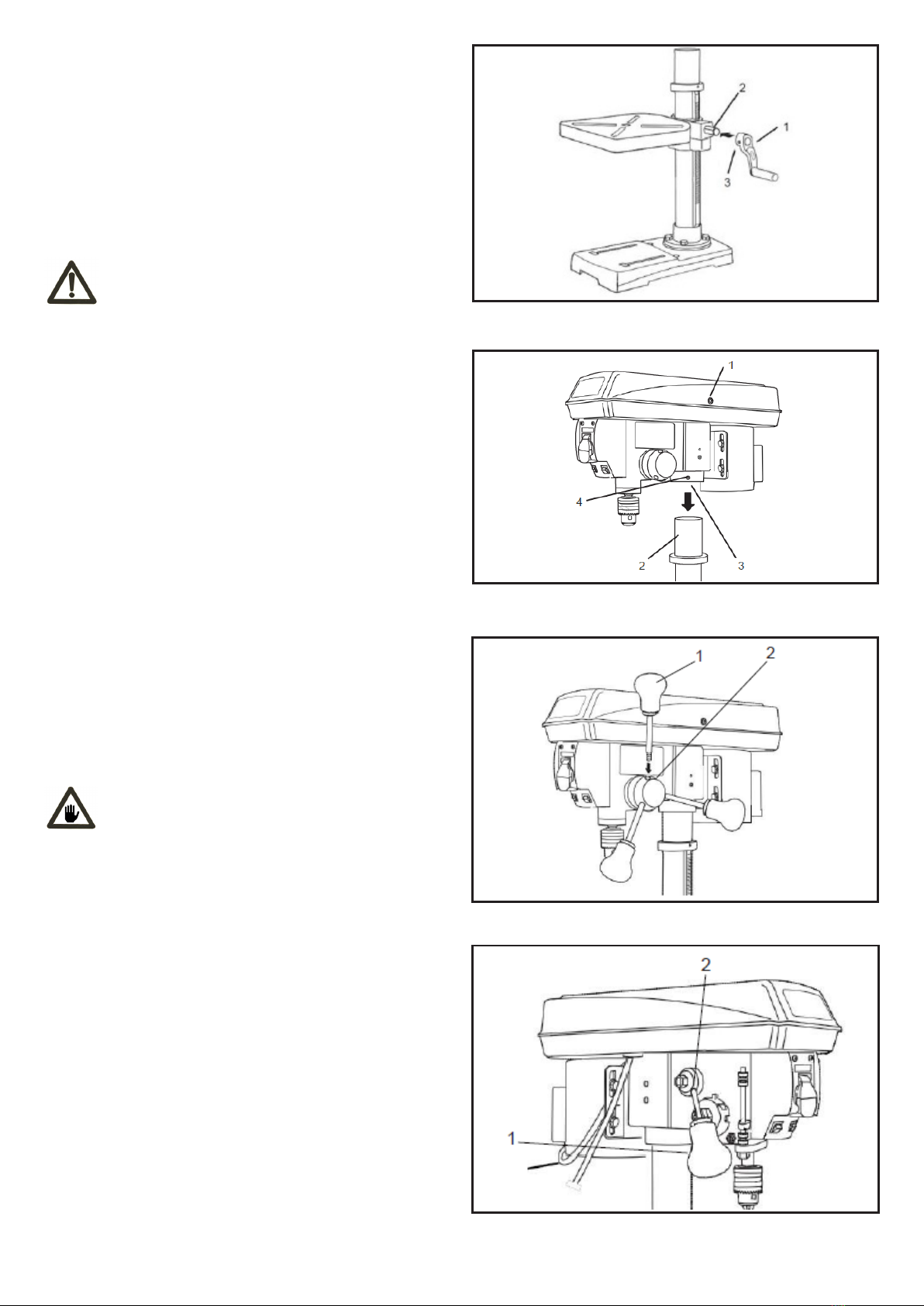 2
1
3

1
4
2
3

1
2

2
1