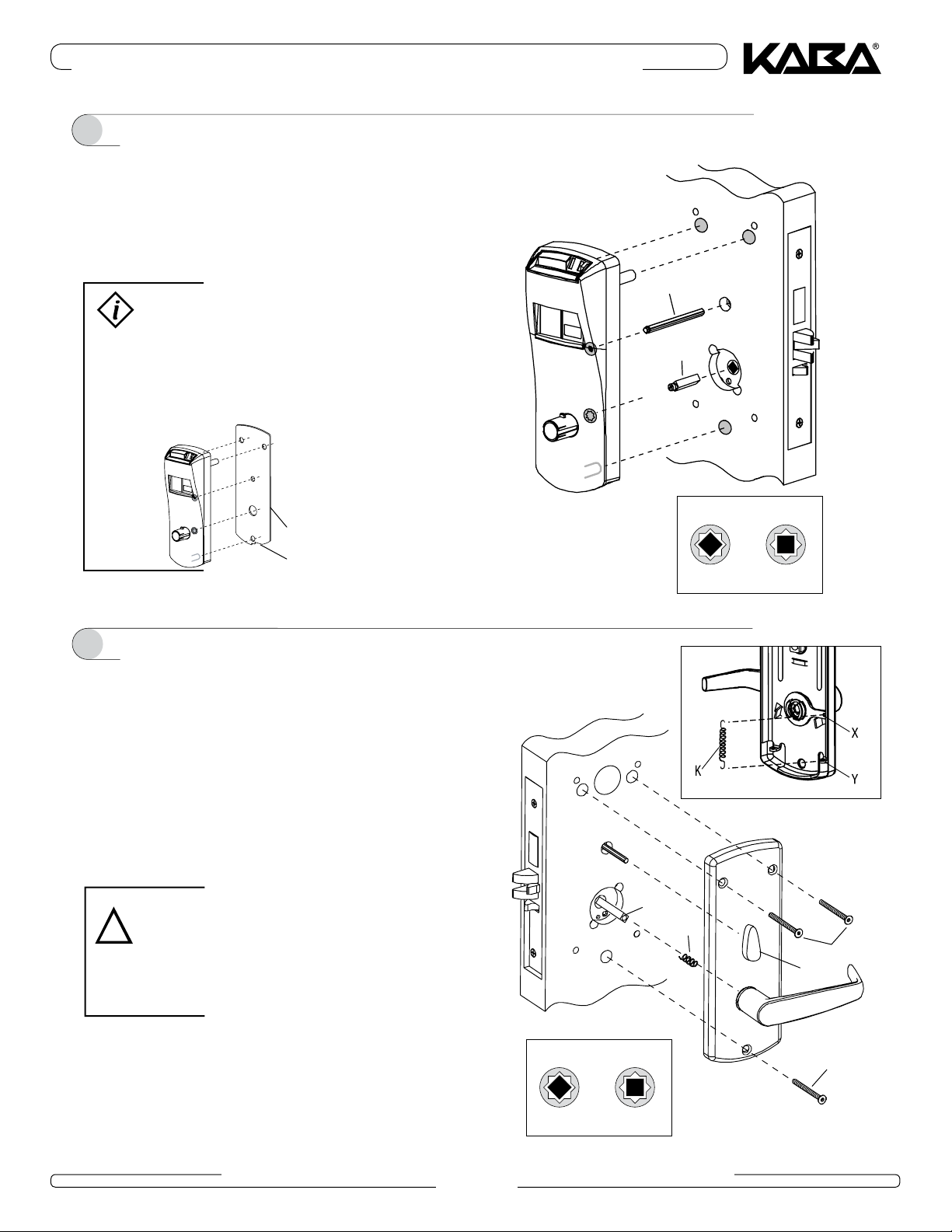 KABA®

X

K

Y