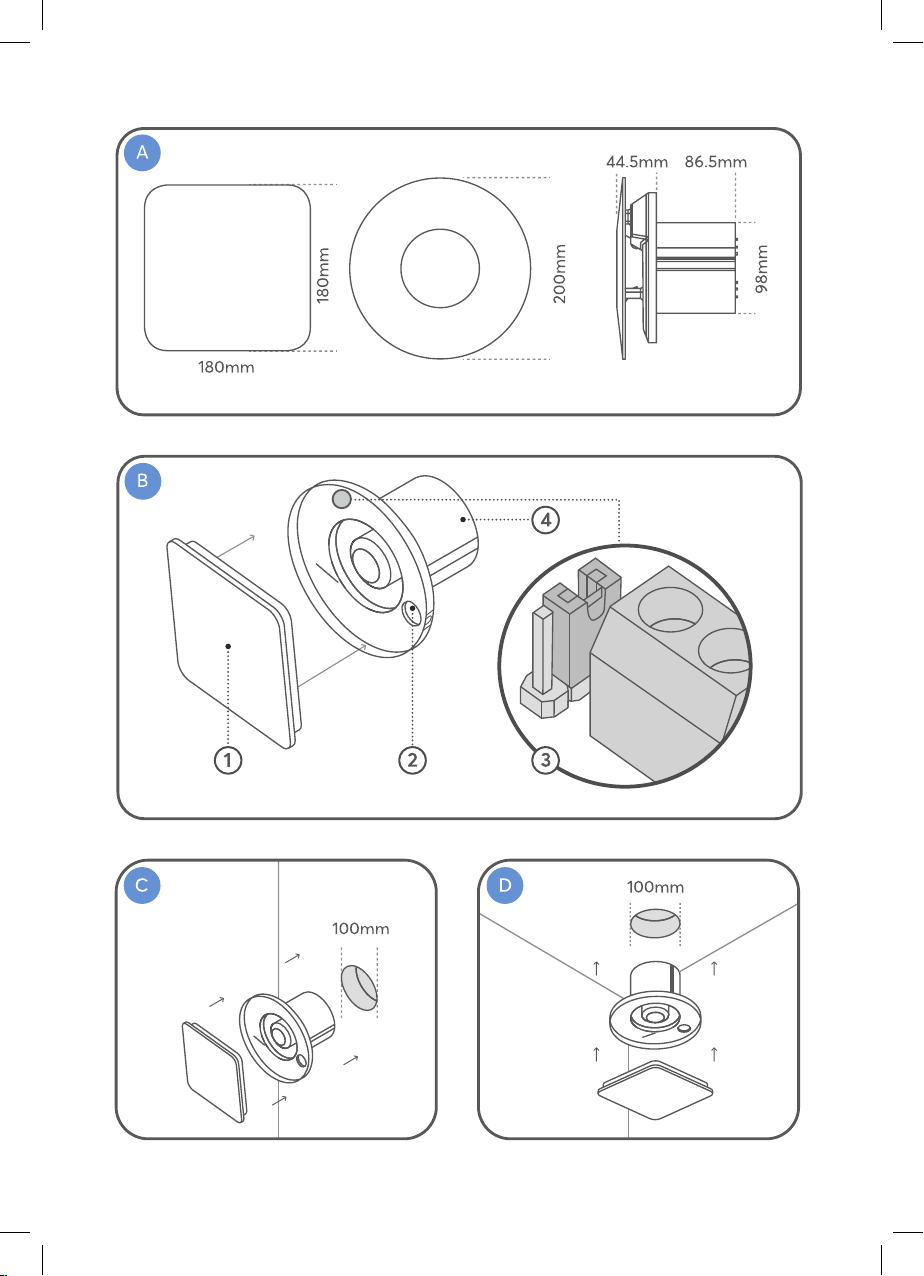 A

180mm

180mm

200mm

44.5mm 86.5mm

98mm

B

4

1

2

3

C

100mm

D

100mm