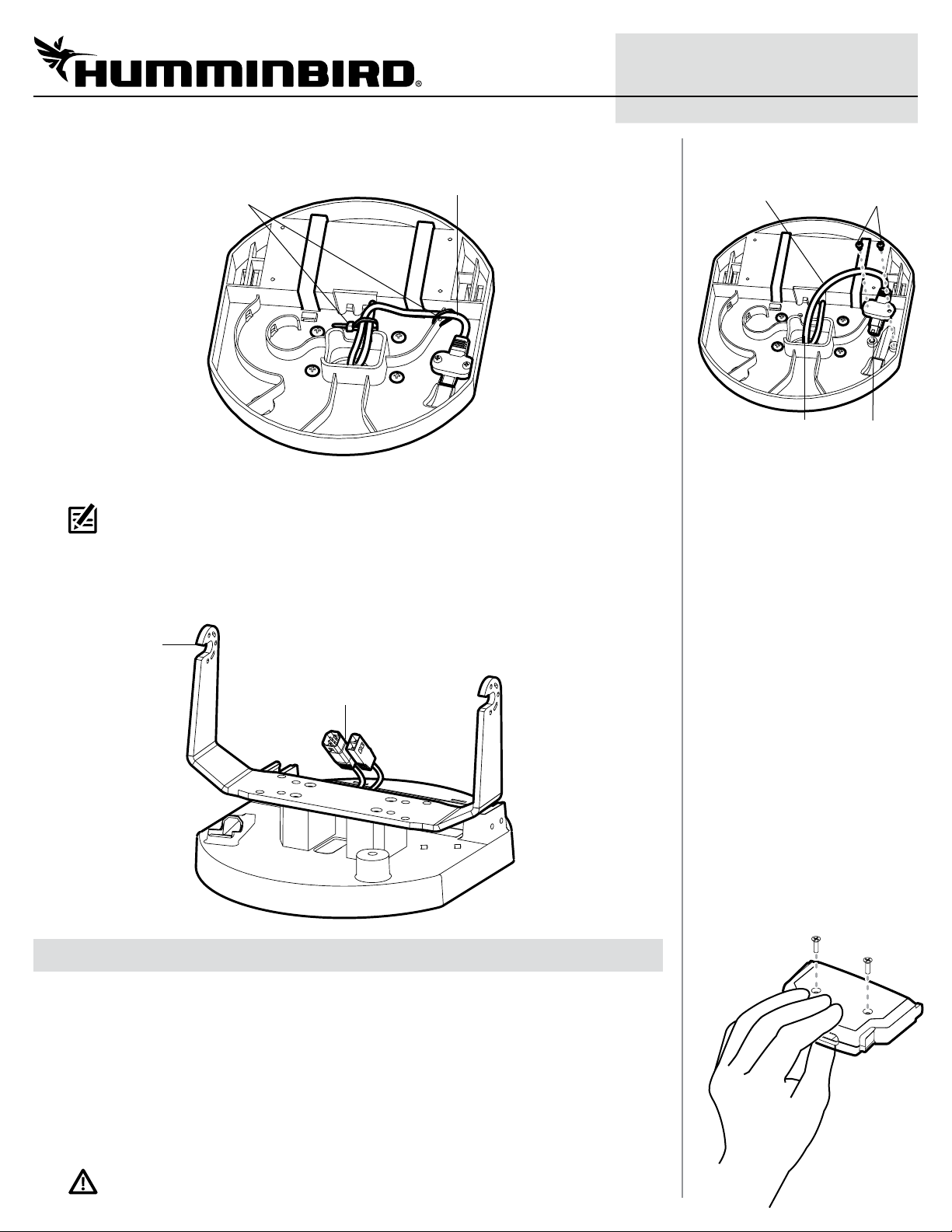 HUMMINBIRD®