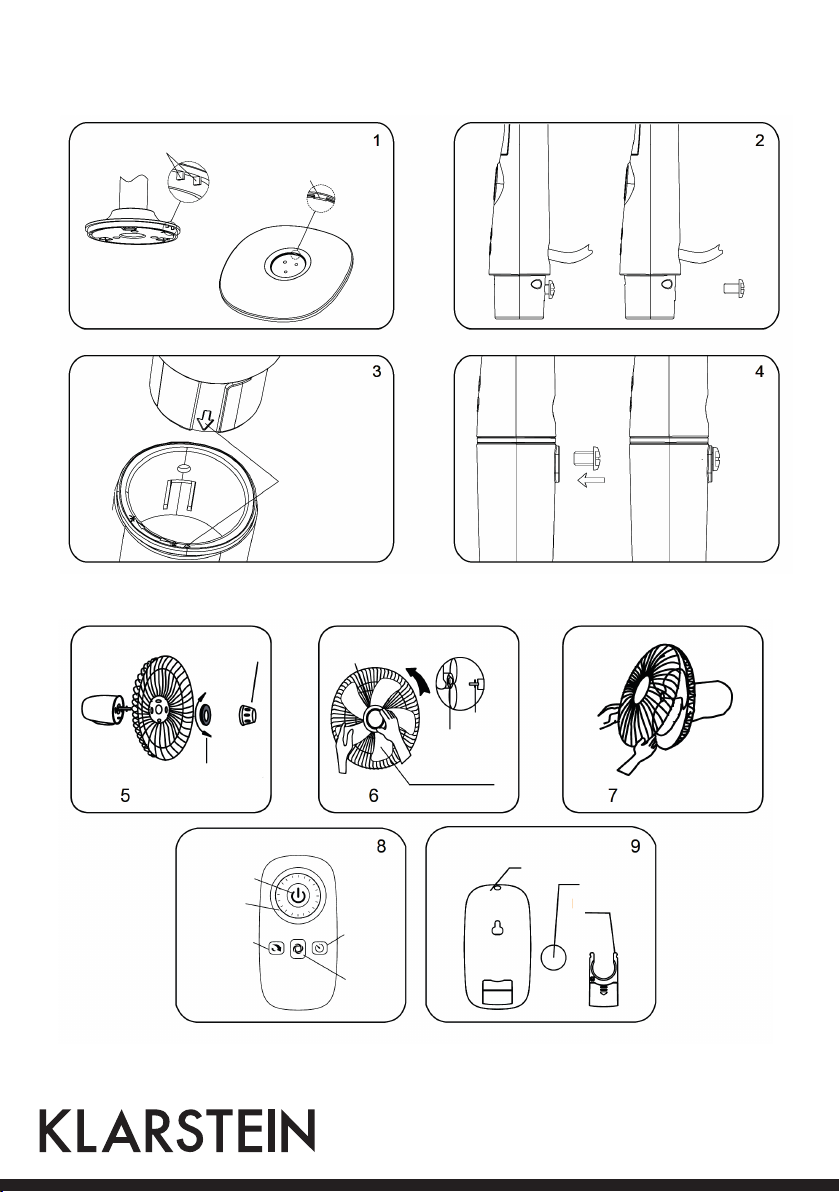 1

2

3

4

5

6

7

8

9

KLARSTEIN