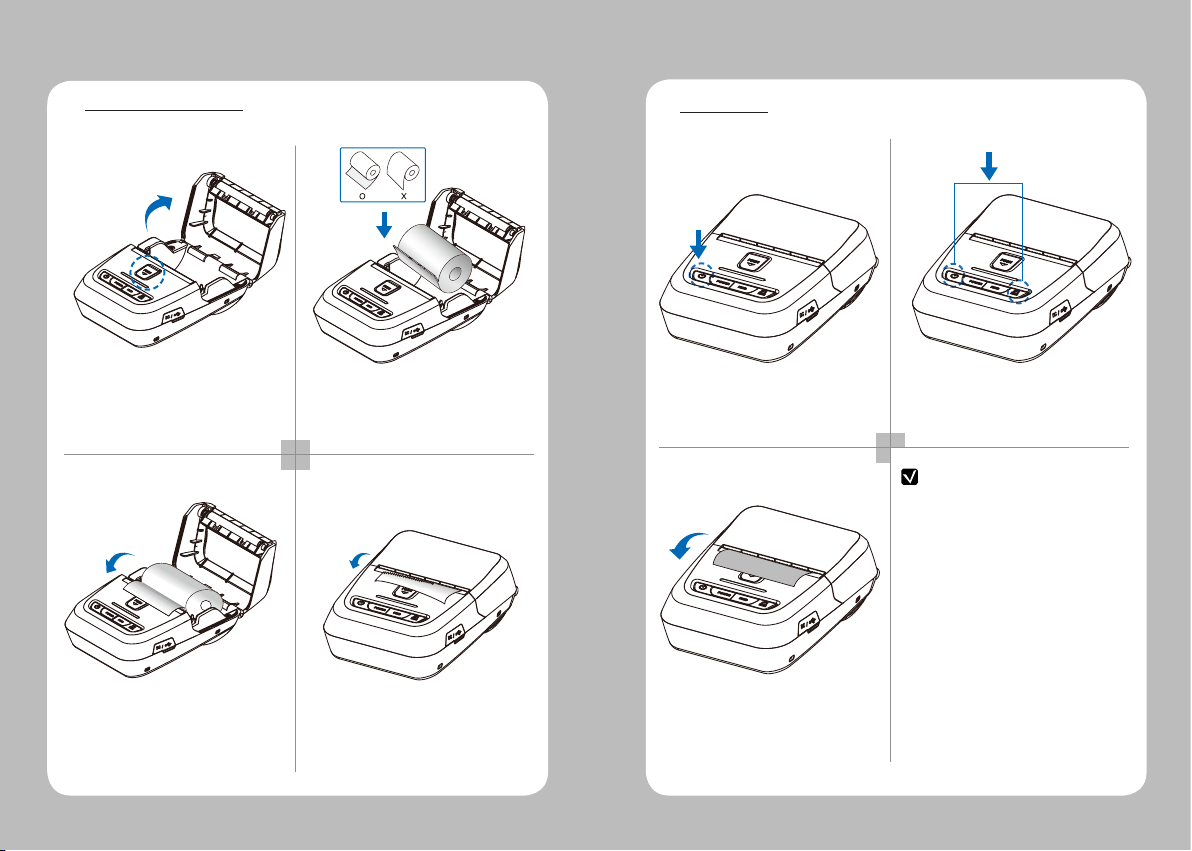 O X