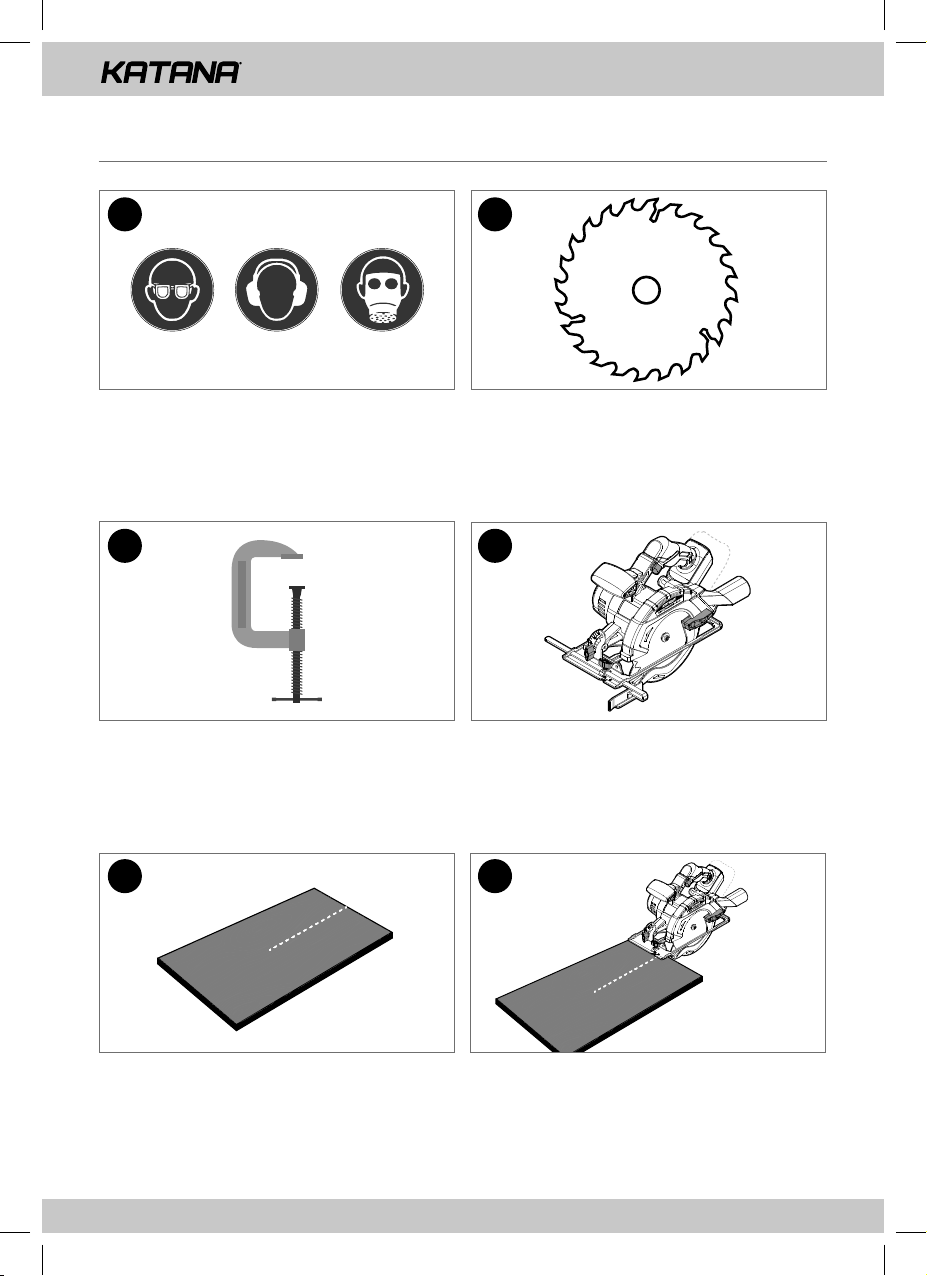 KATANA