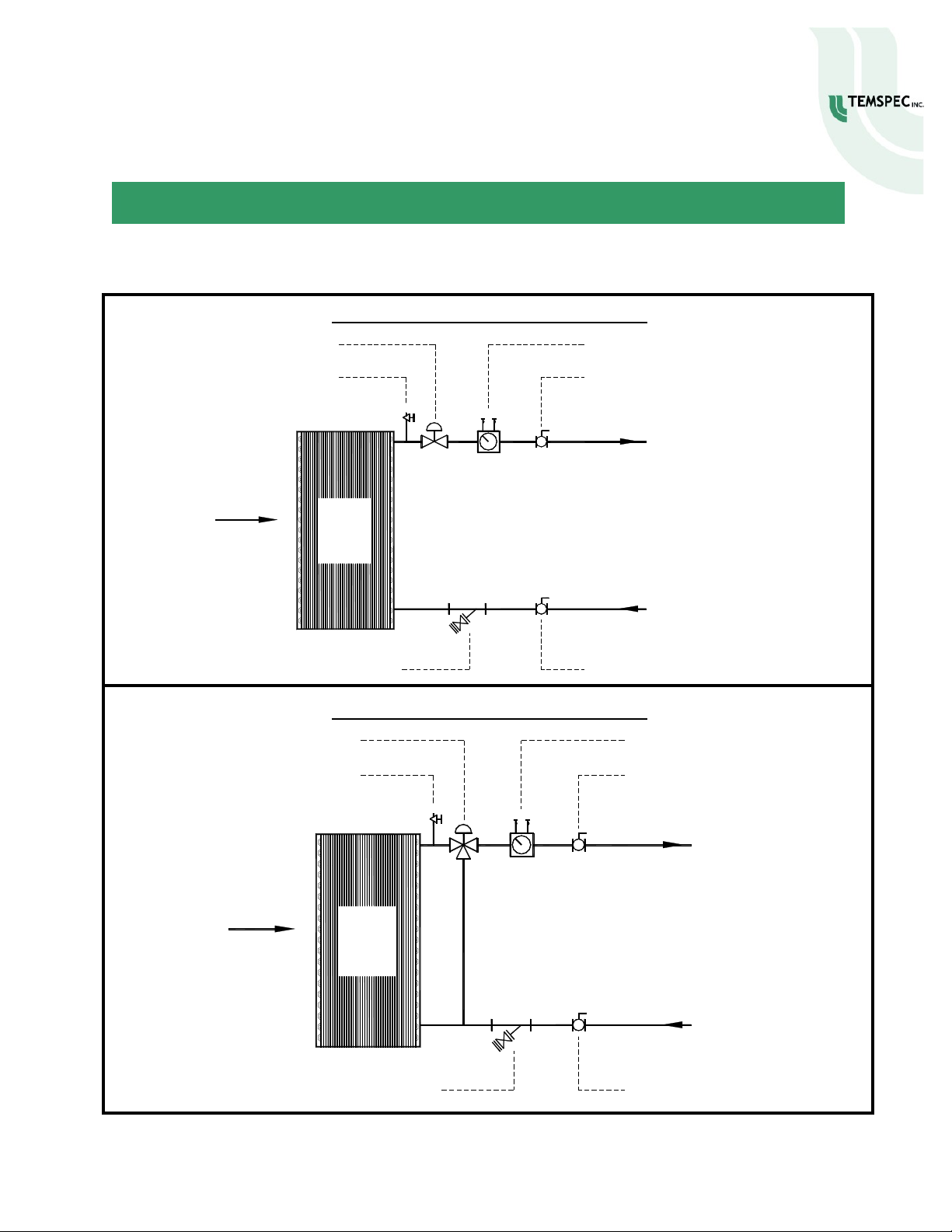 TEMSPEC INC.