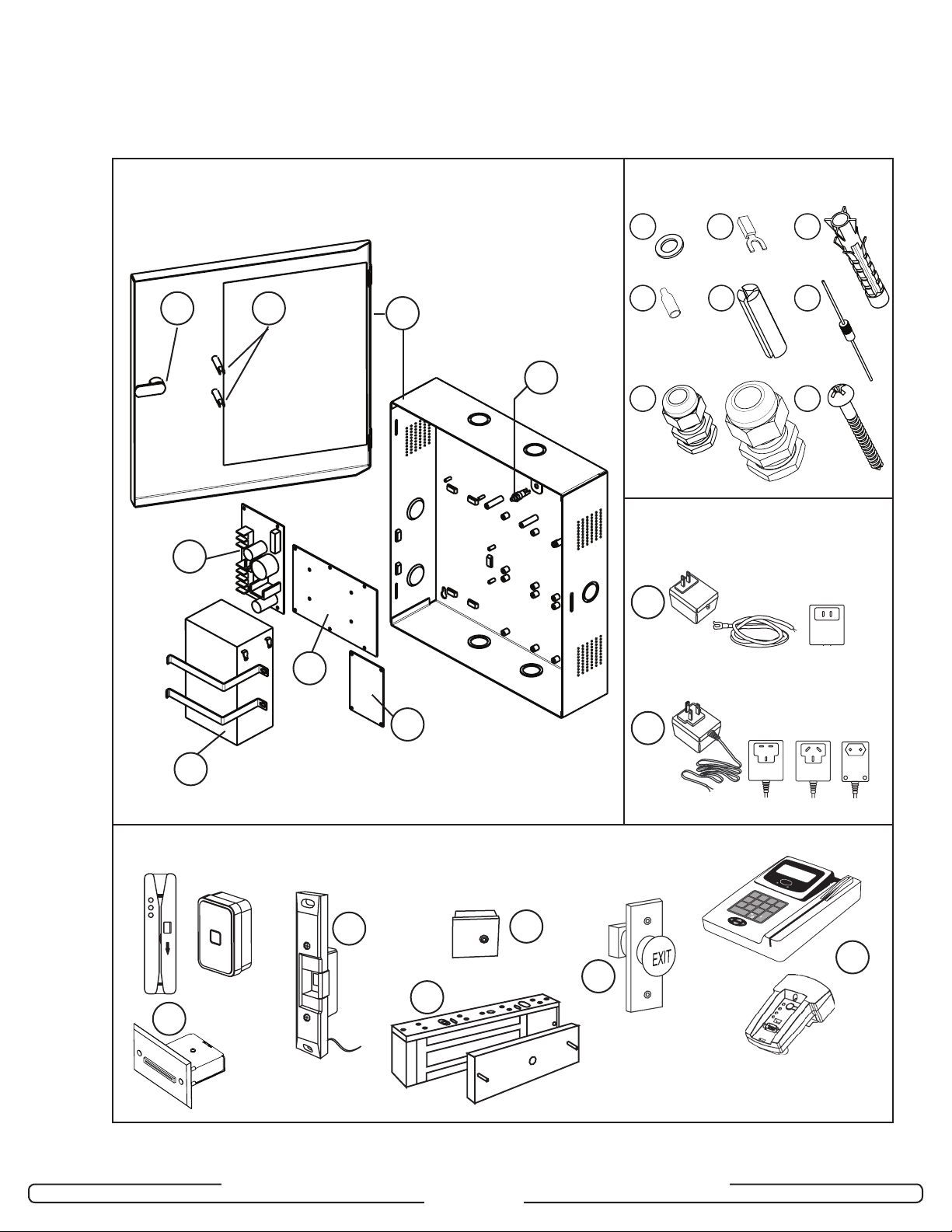 EXIT