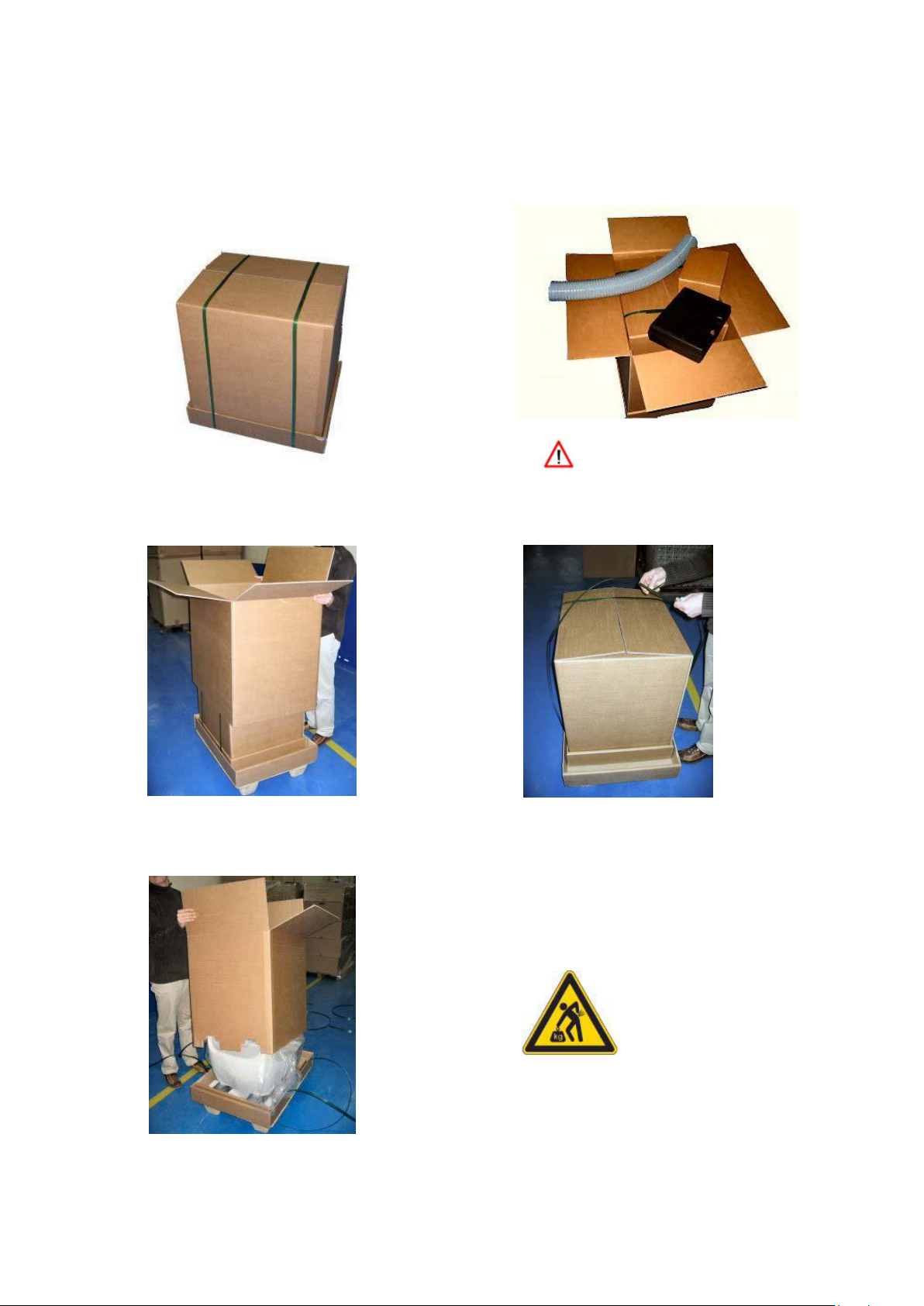 kg