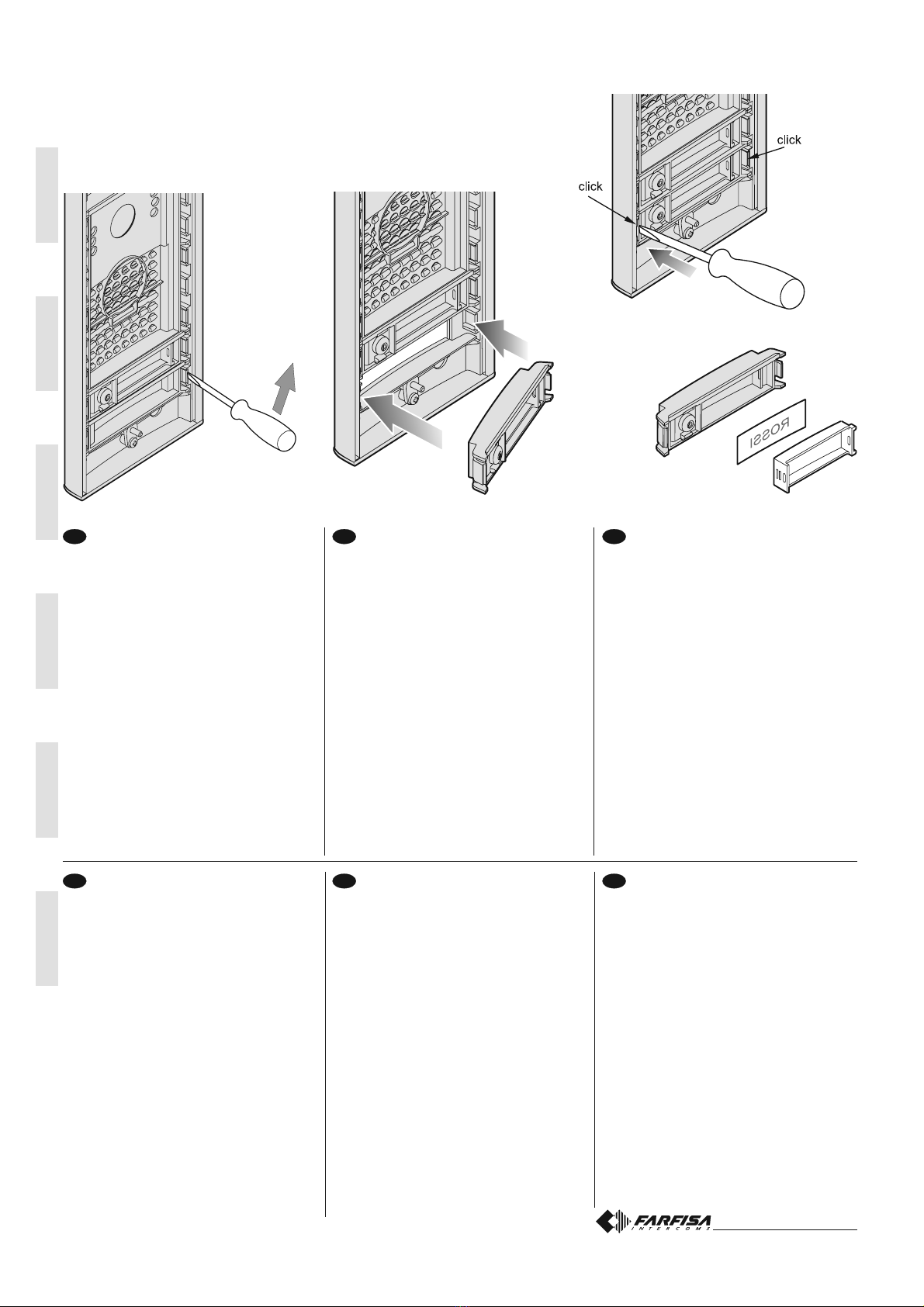 click

click

ROSSI

FARFISA
INTERCOMS