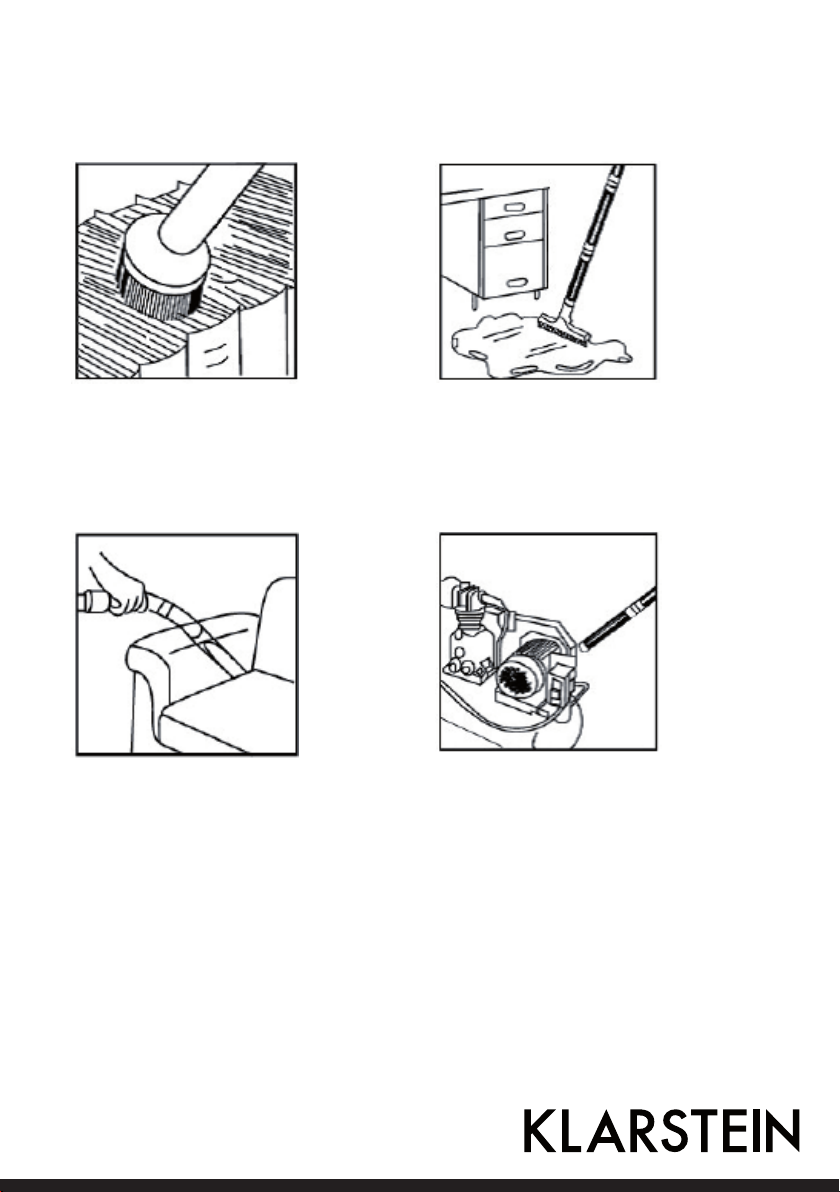 KLARSTEIN