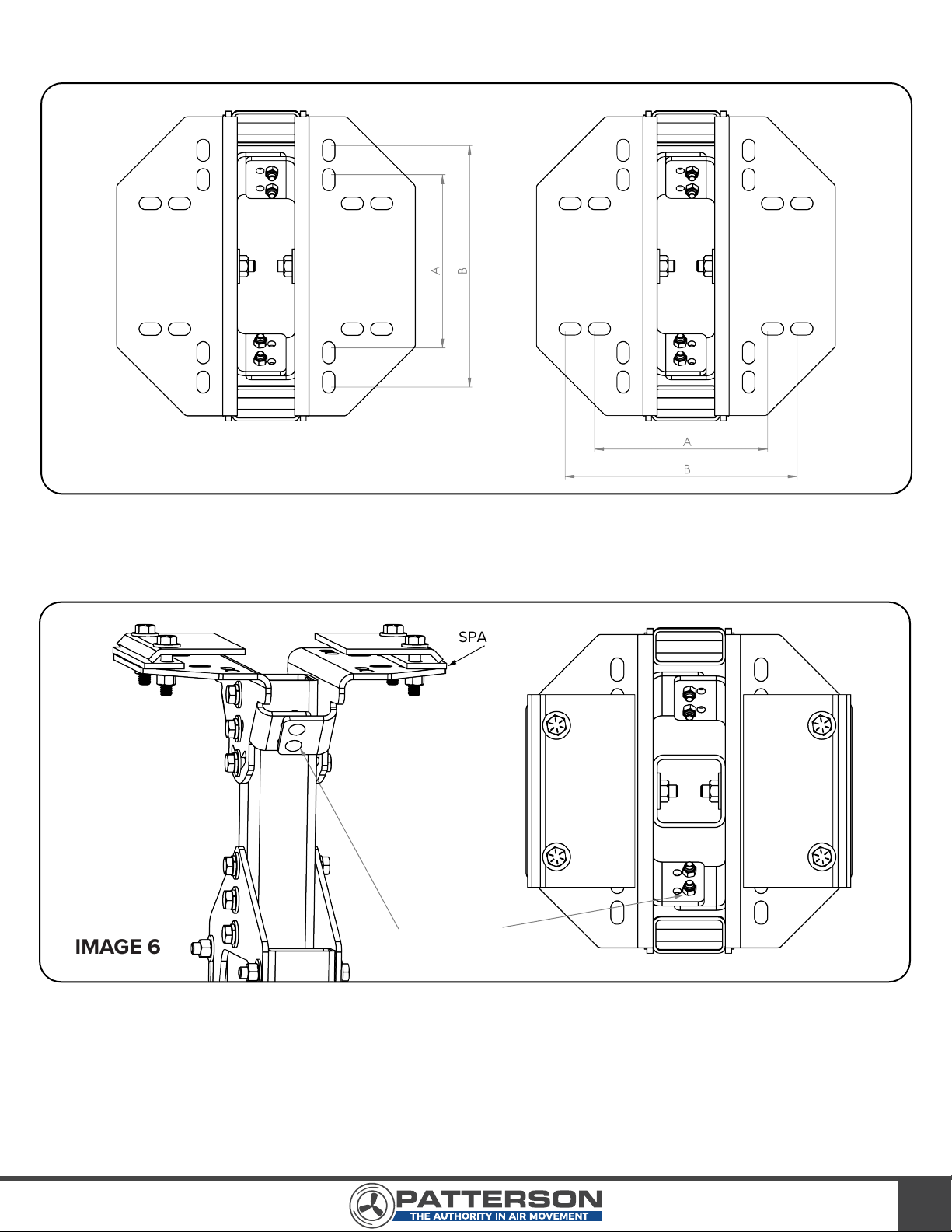 A
B
A
B

SPA

IMAGE 6

PATTERSON
THE AUTHORITY IN AIR MOVEMENT