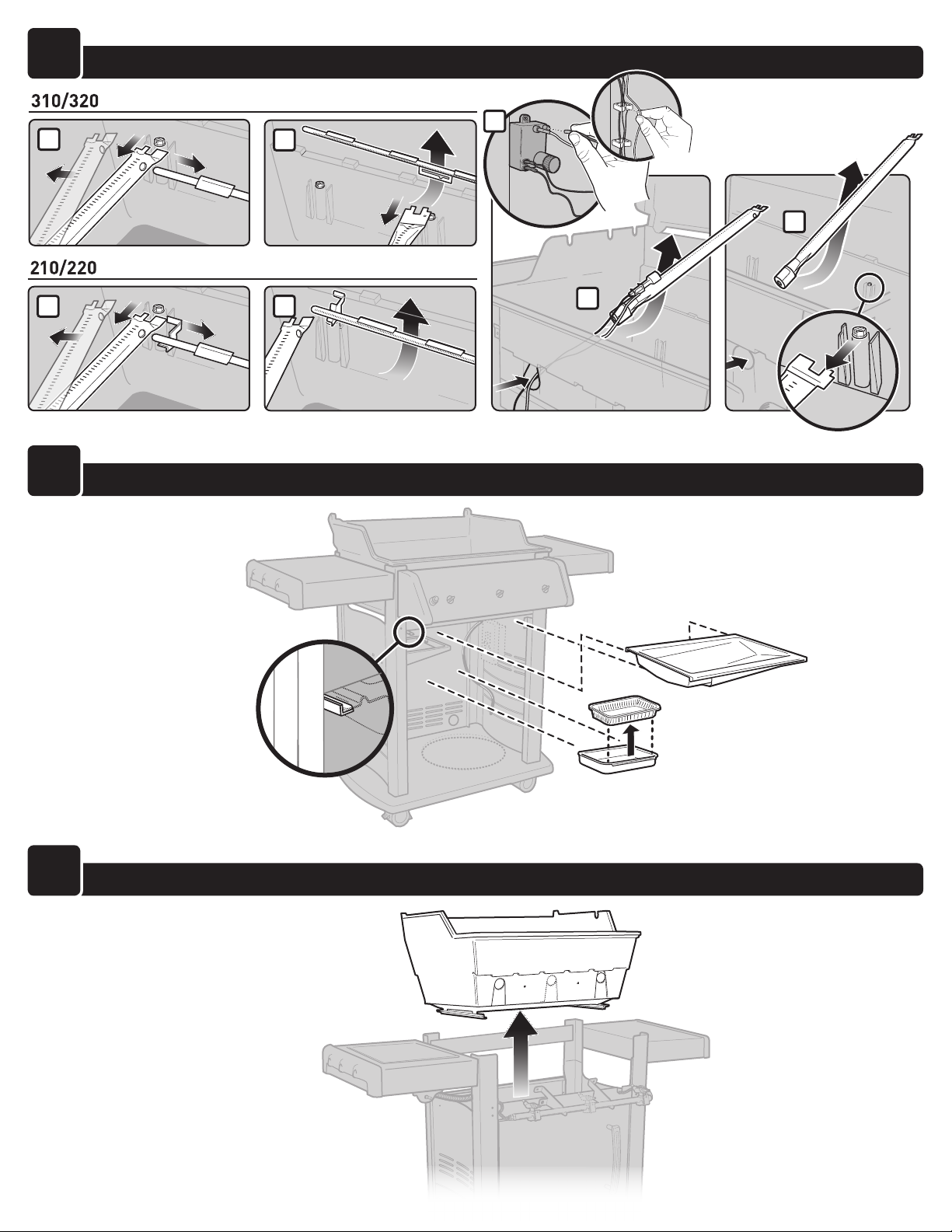 310/320

210/220