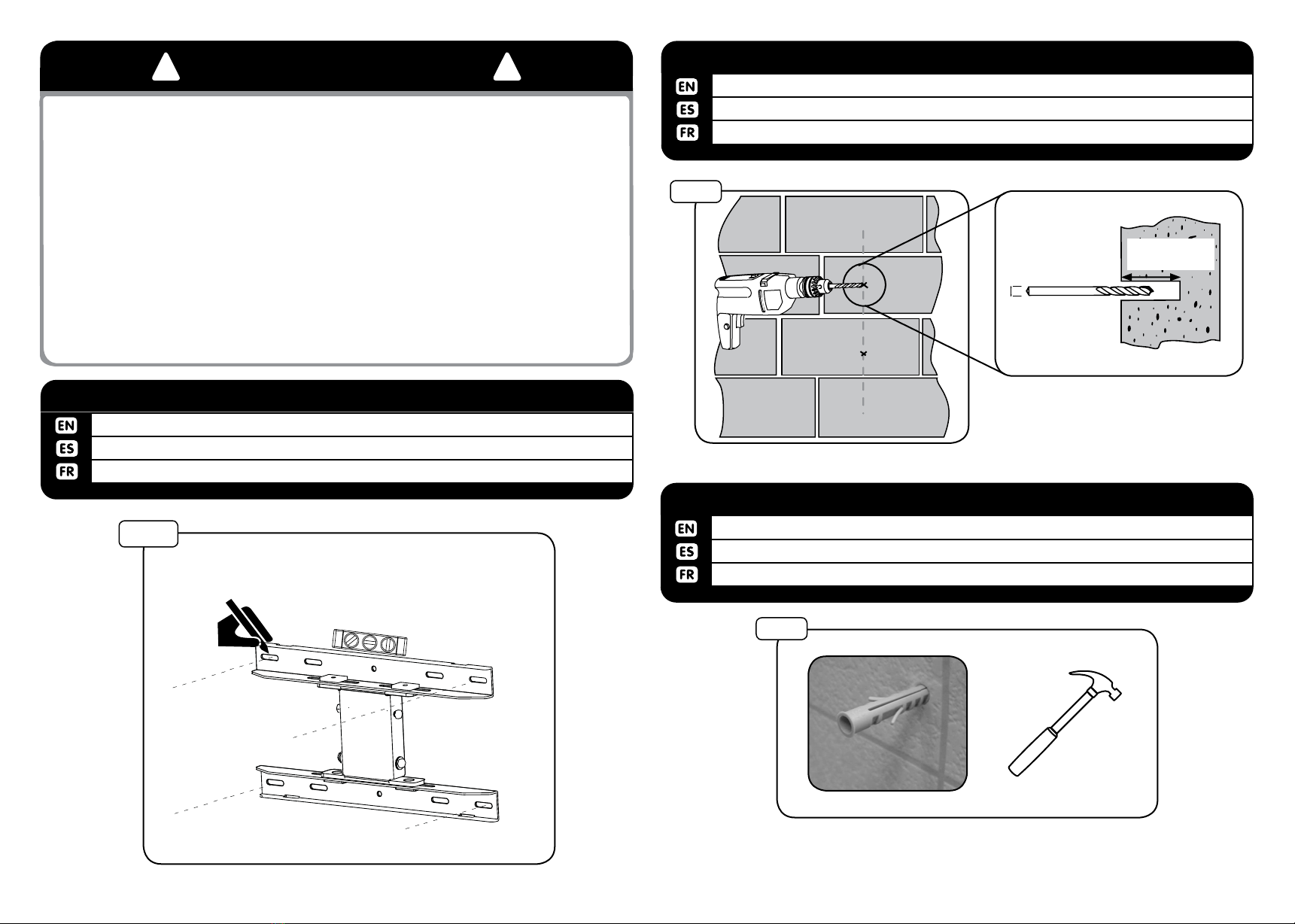 EN
ES
FR

EN
ES
FR

EN
ES
FR