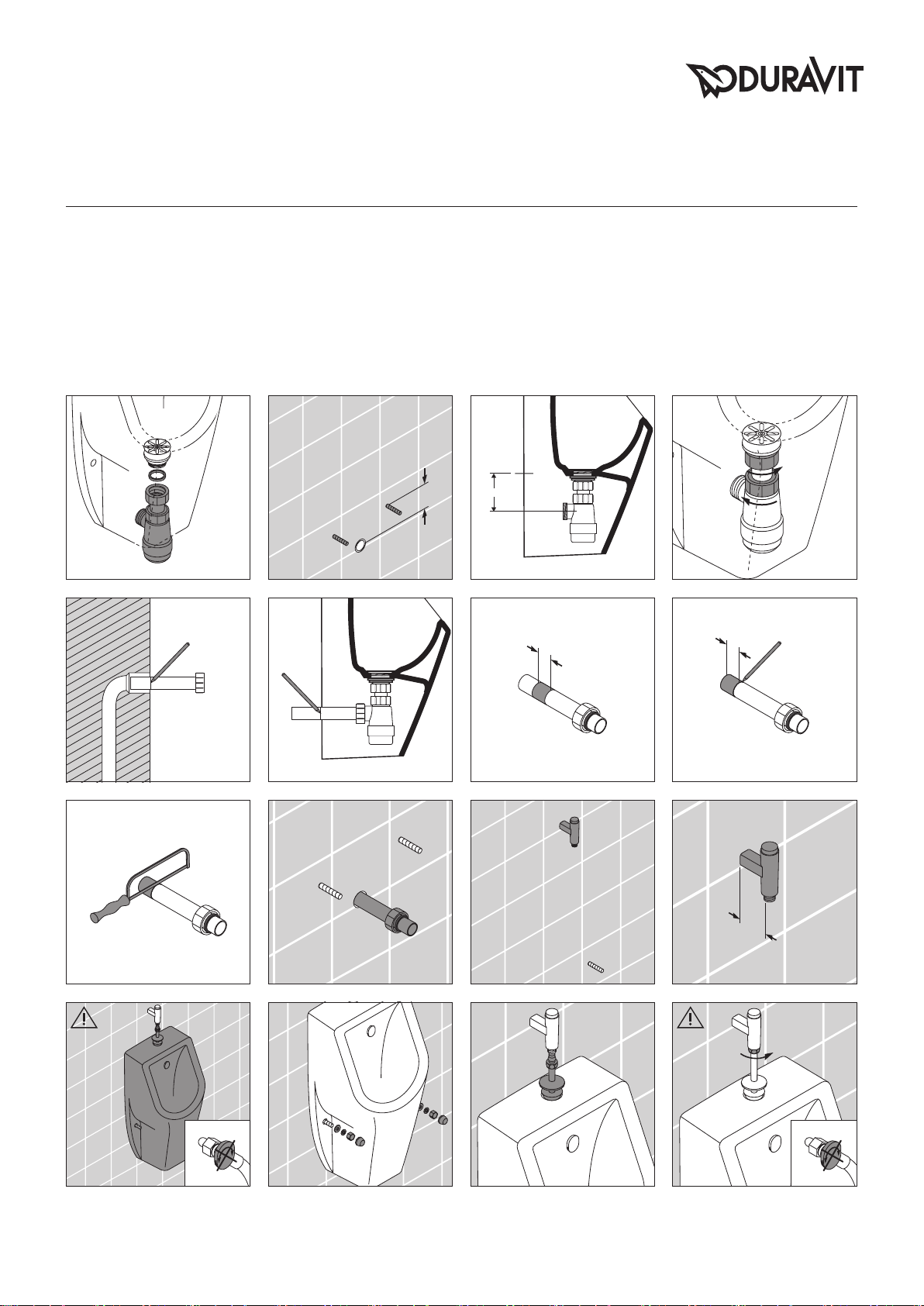 DURAVIT