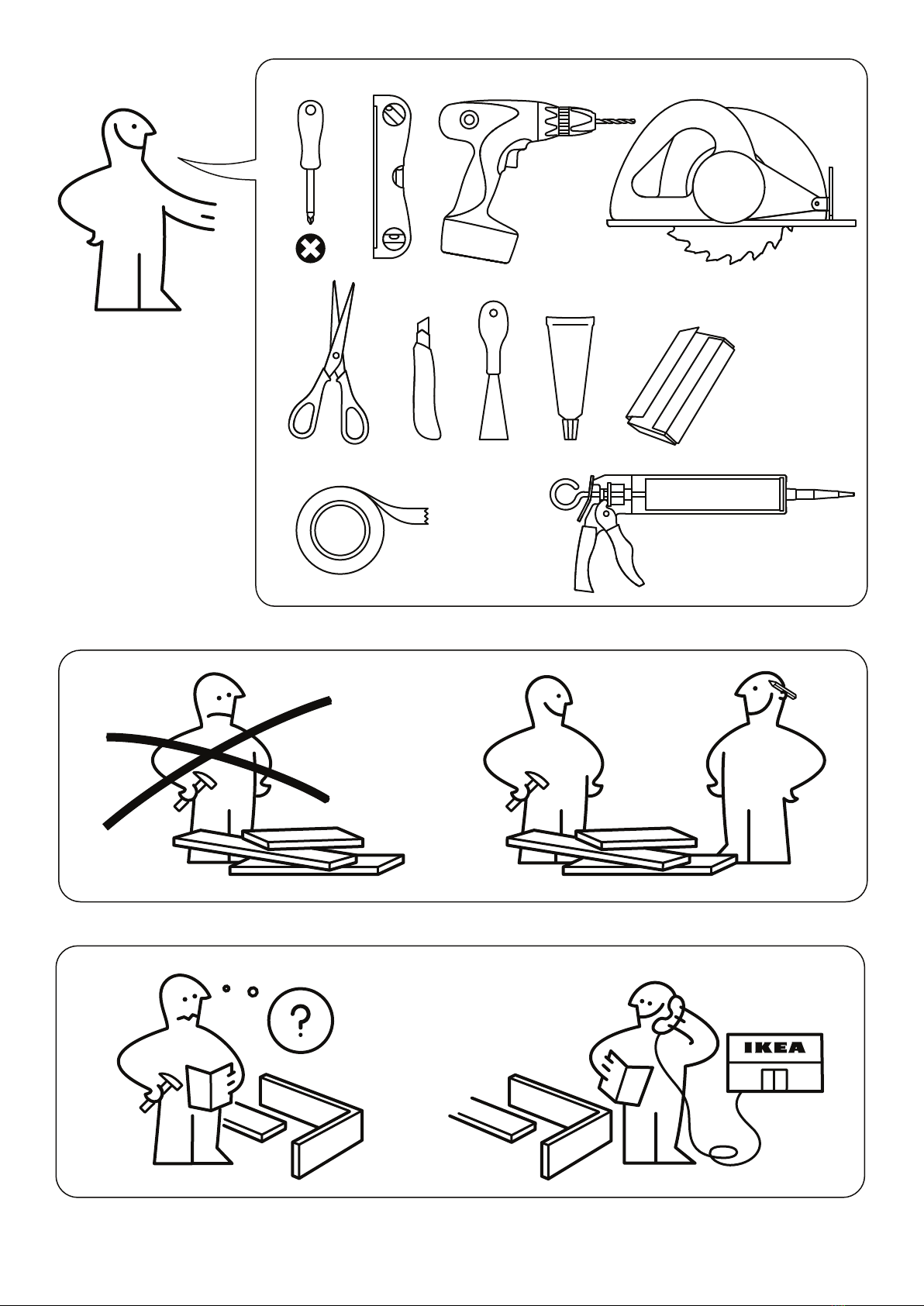 ?

IKEA