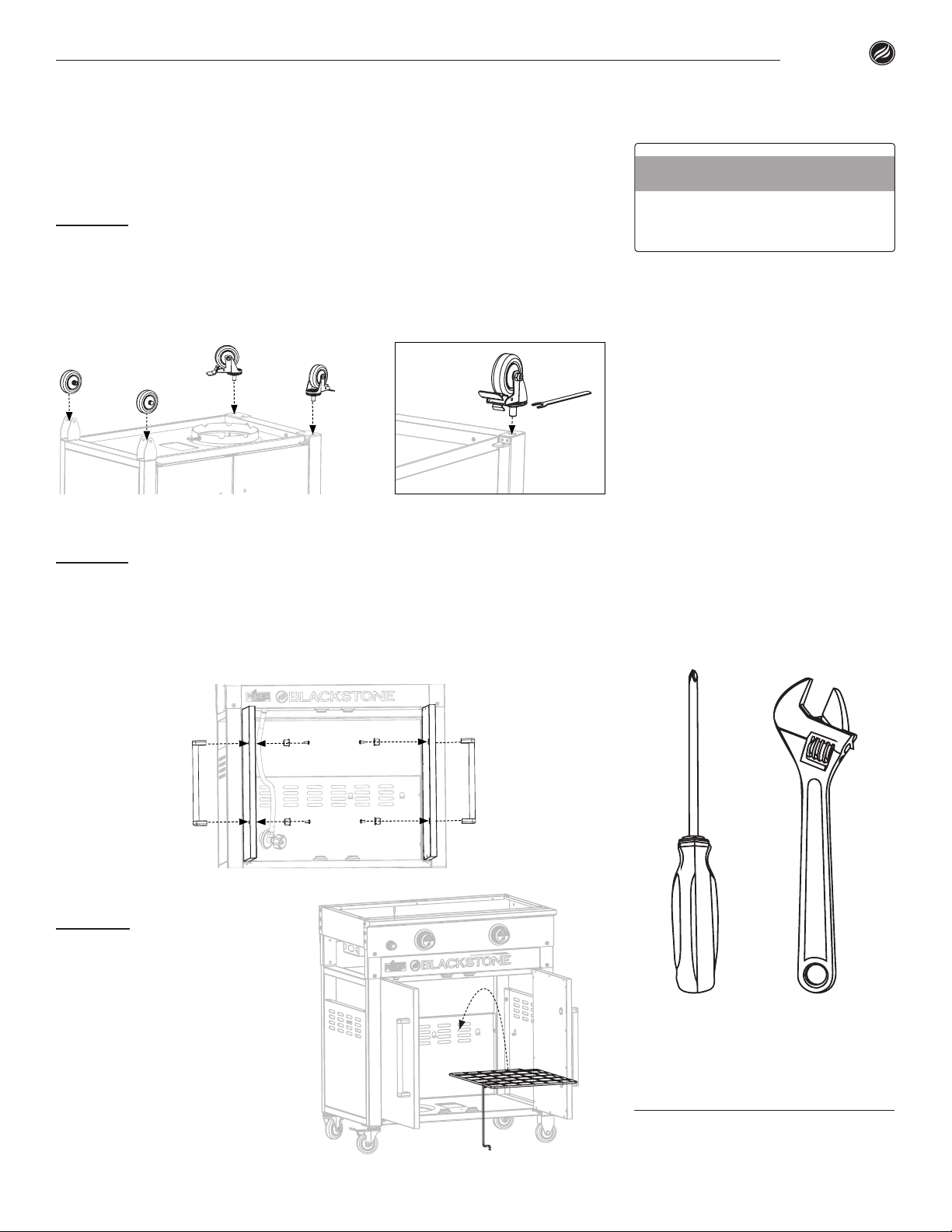 BLACKSTONE

BLACKSTONE