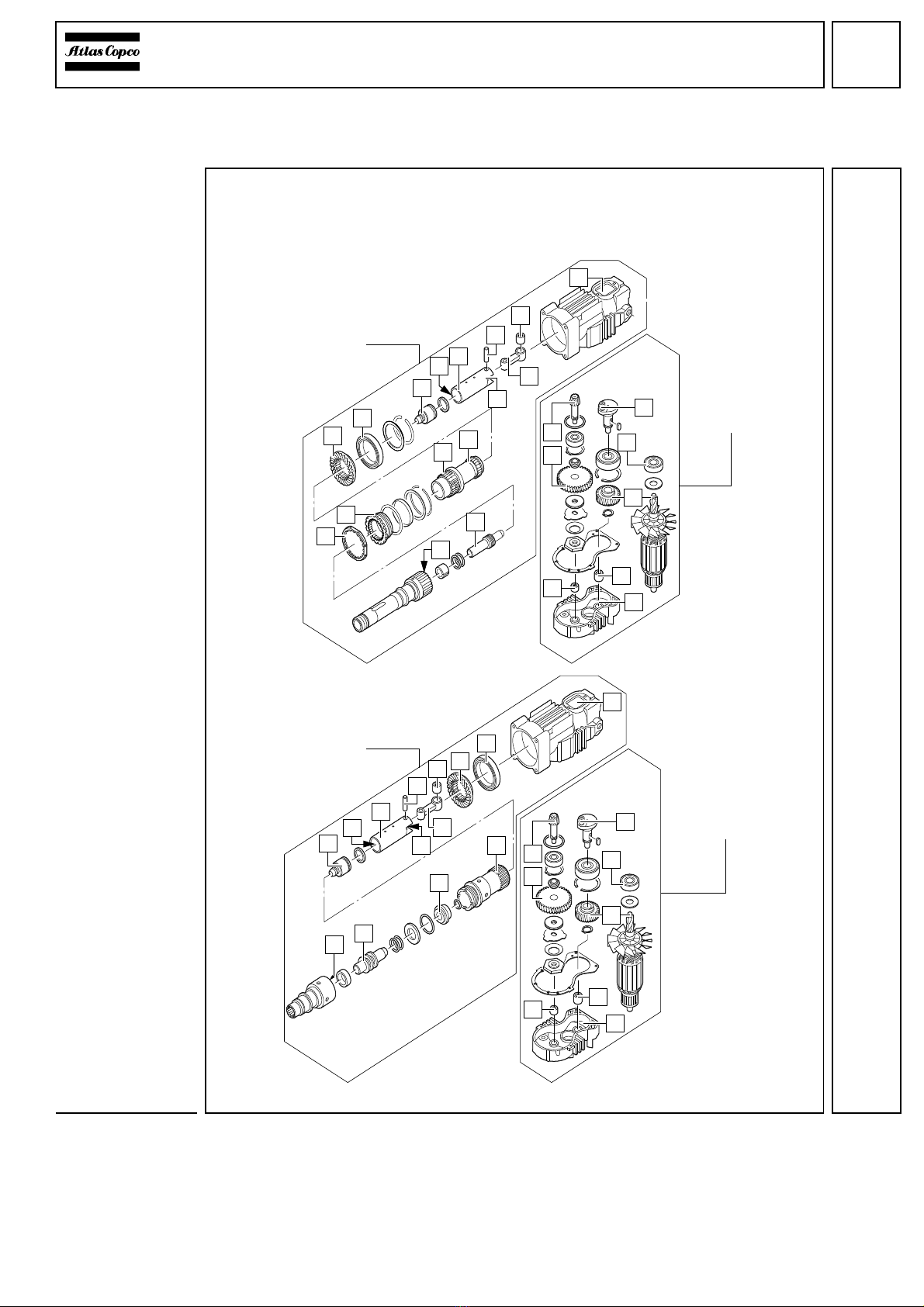 Atlas Copco