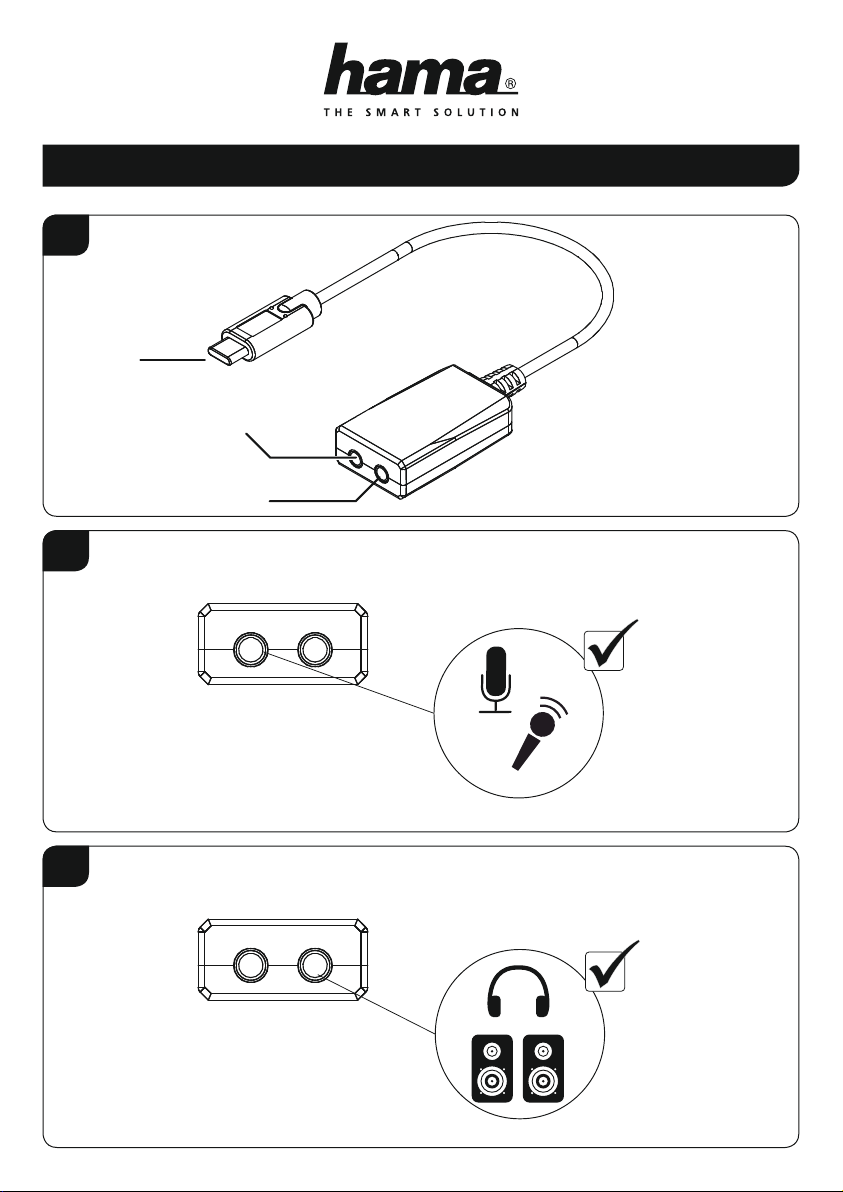 hama®
THE SMART SOLUTION